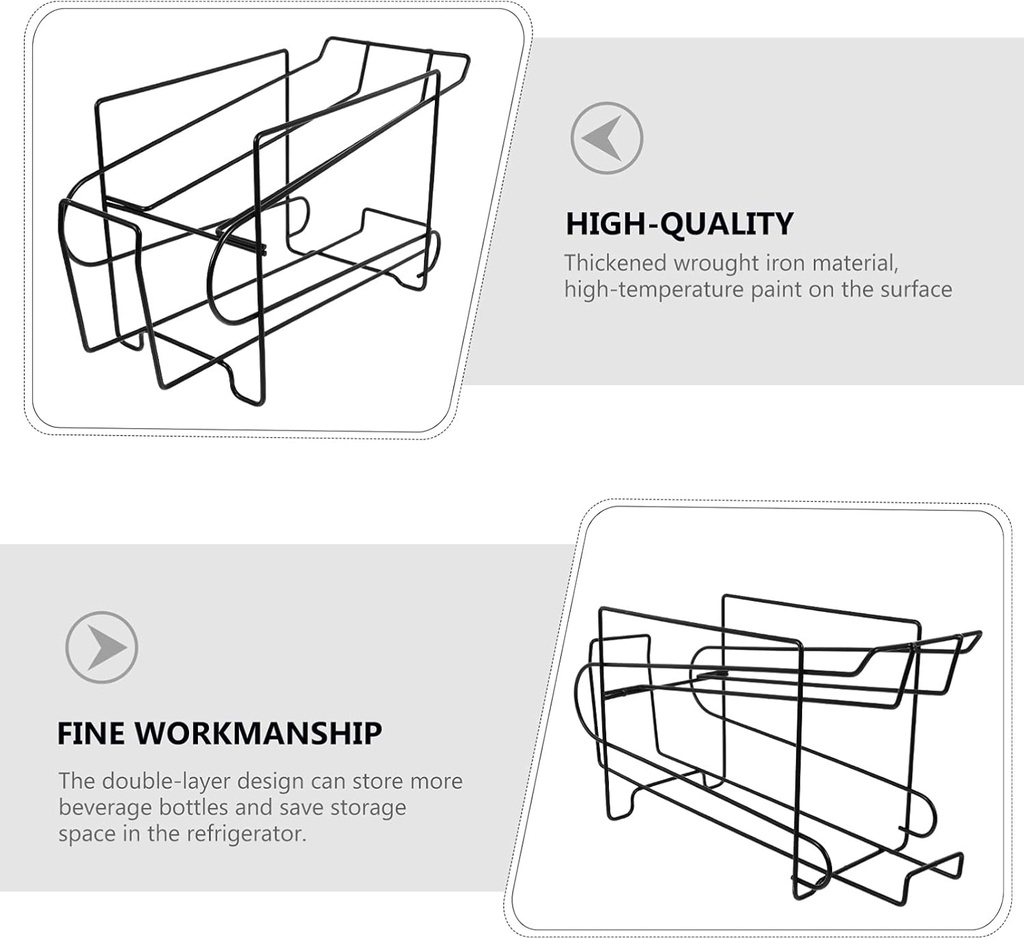 HIGH-QUALITY

Thickened wrought iron material, high-temperature paint on the surface

FINE WORKMANSHIP

The double-layer design can store more beverage bottles and save storage space in the refrigerator.