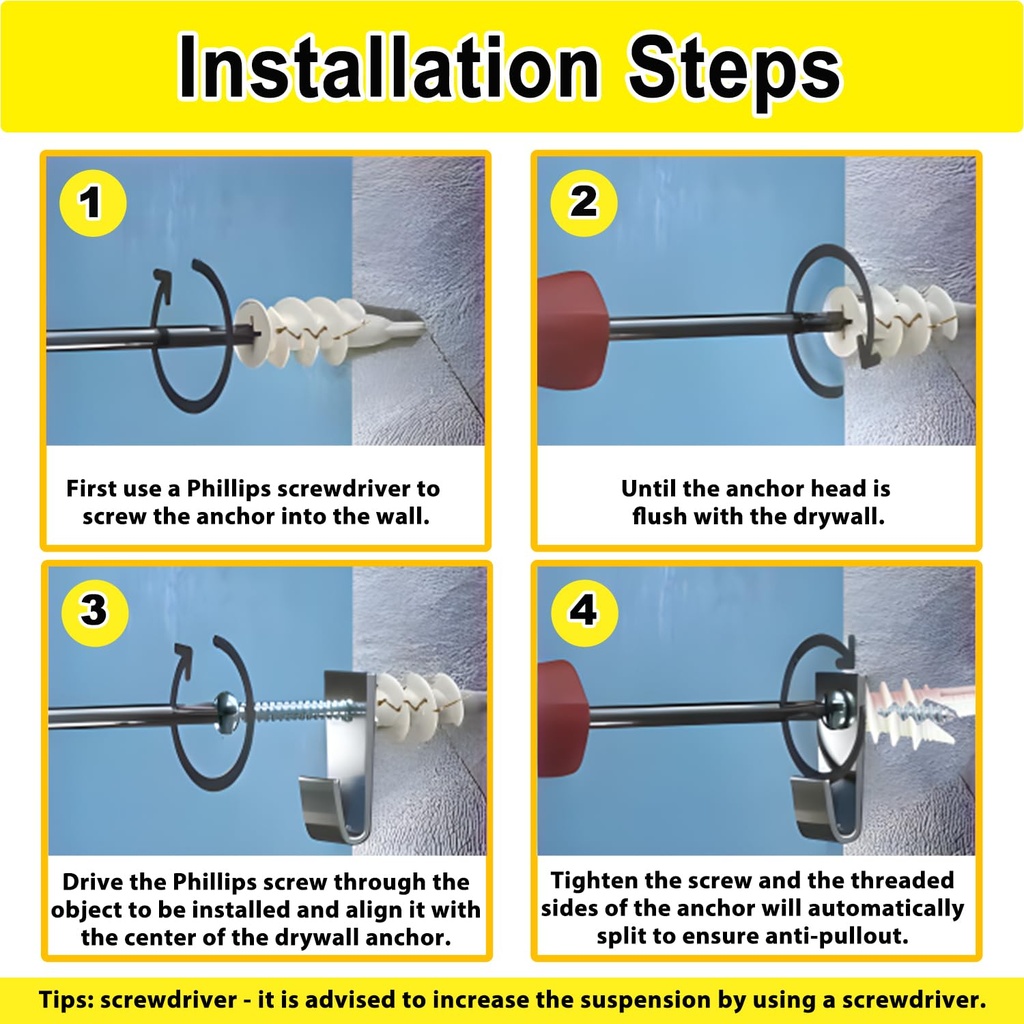 Installation Steps

1

First use a Phillips screwdriver to screw the anchor into the wall.

2

Until the anchor head is flush with the drywall.

3

Drive the Phillips screw through the object to be installed and align it with the center of the drywall anchor.

4

Tighten the screw and the threaded sides of the anchor will automatically split to ensure anti-pullout.

Tips: screwdriver - it is advised to increase the suspension by using a screwdriver.