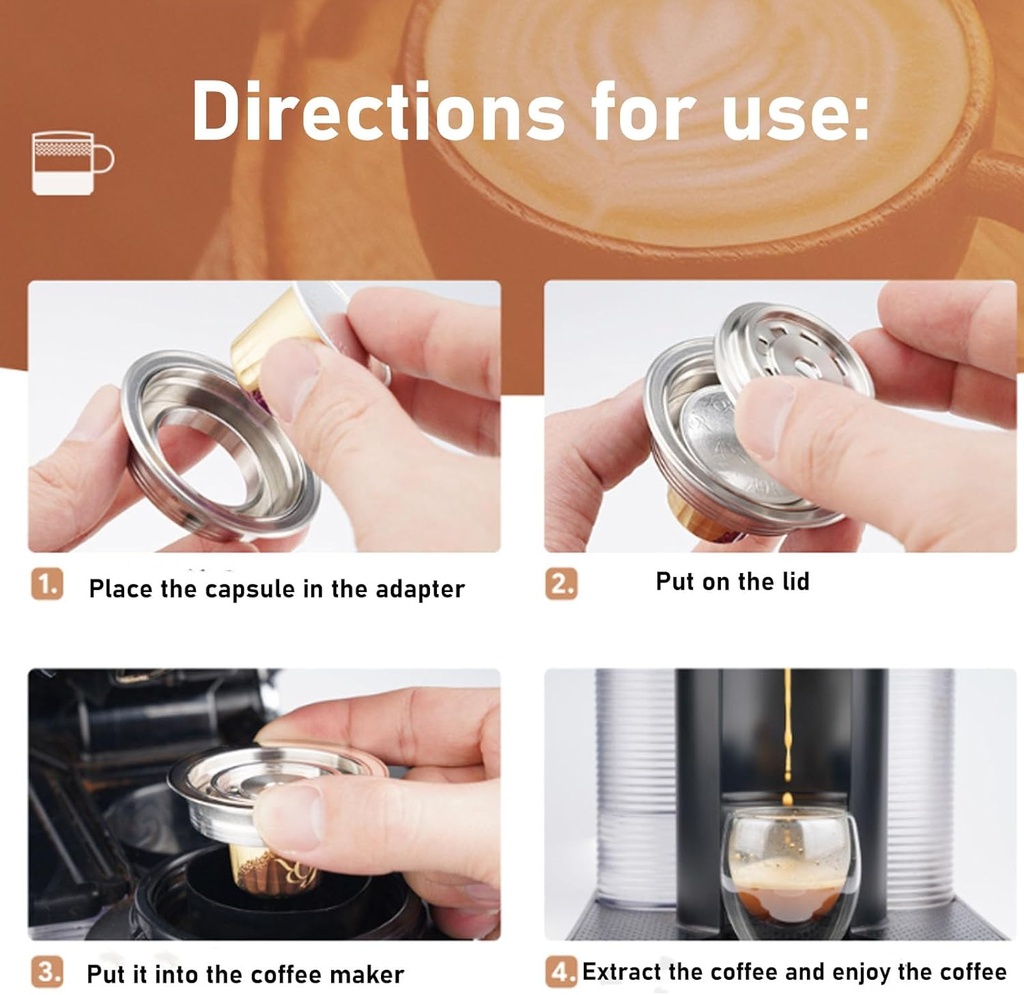 Directions for use:

1. Place the capsule in the adapter

2. Put on the lid

3. Put it into the coffee maker

4. Extract the coffee and enjoy the coffee