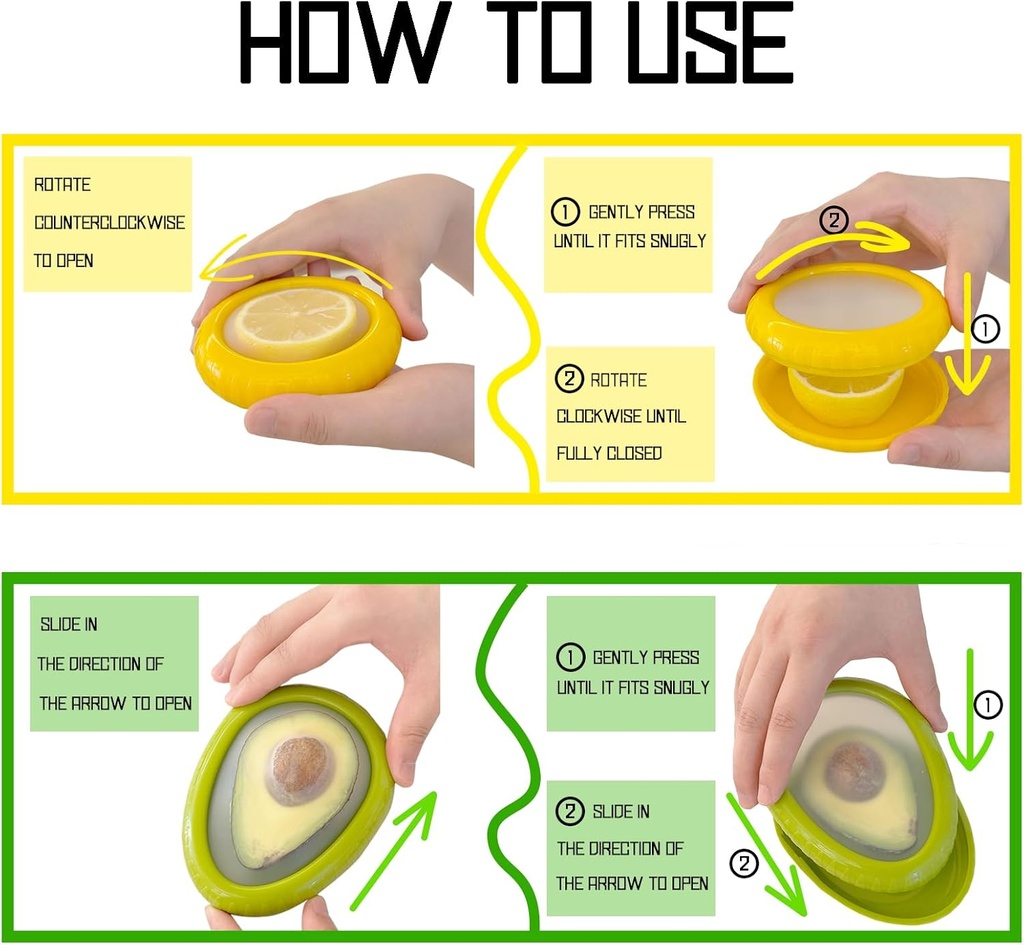 HOW TO USE

ROTATE COUNTERCLOCKWISE TO OPEN

① GENTLY PRESS UNTIL IT FITS SNUGLY

② ROTATE CLOCKWISE UNTIL FULLY CLOSED

②

①

SLIDE IN THE DIRECTION OF THE ARROW TO OPEN

① GENTLY PRESS UNTIL IT FITS SNUGLY

② SLIDE IN THE DIRECTION OF THE ARROW TO OPEN

①

②