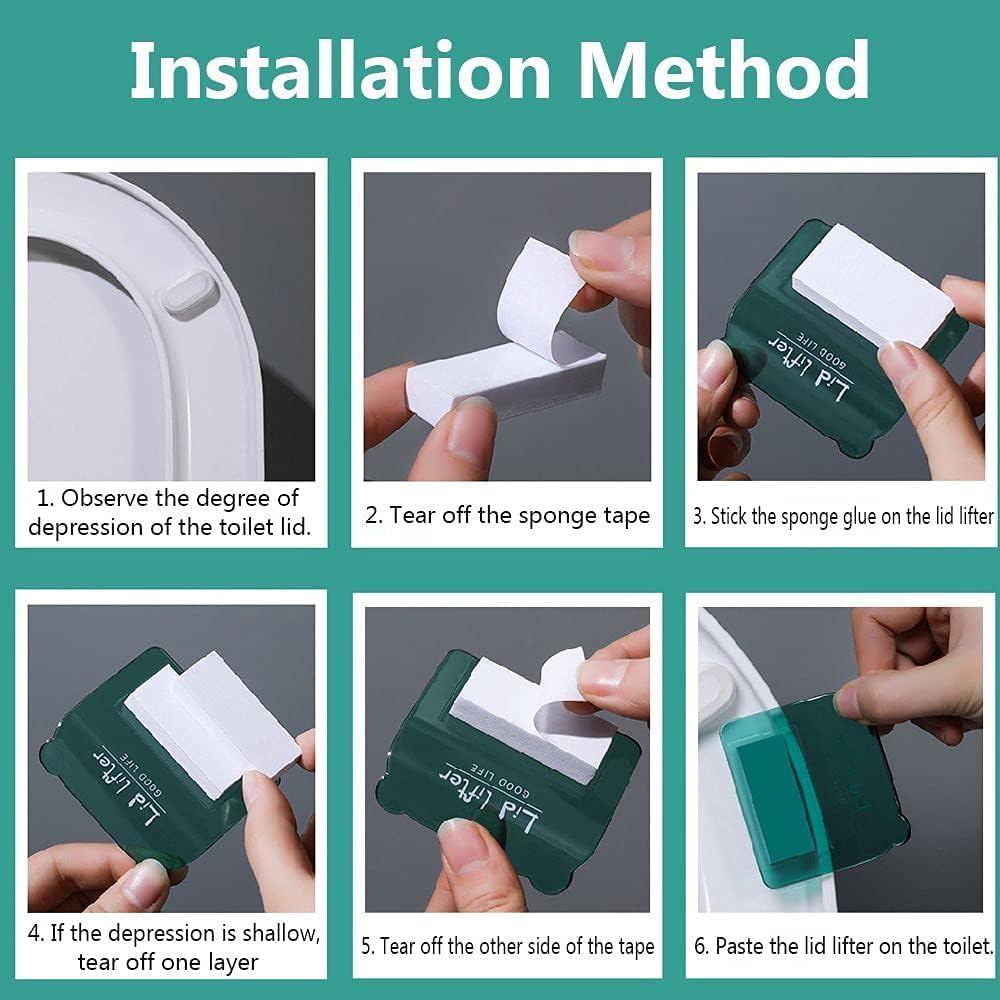 Installation Method

1. Observe the degree of depression of the toilet lid.

2. Tear off the sponge tape

Lid Lifter
GOOD LIFE

3. Stick the sponge glue on the lid lifter

Lid Lifter
GOOD LIFE

4. If the depression is shallow, tear off one layer

Lid Lifter
GOOD LIFE

5. Tear off the other side of the tape

6. Paste the lid lifter on the toilet.