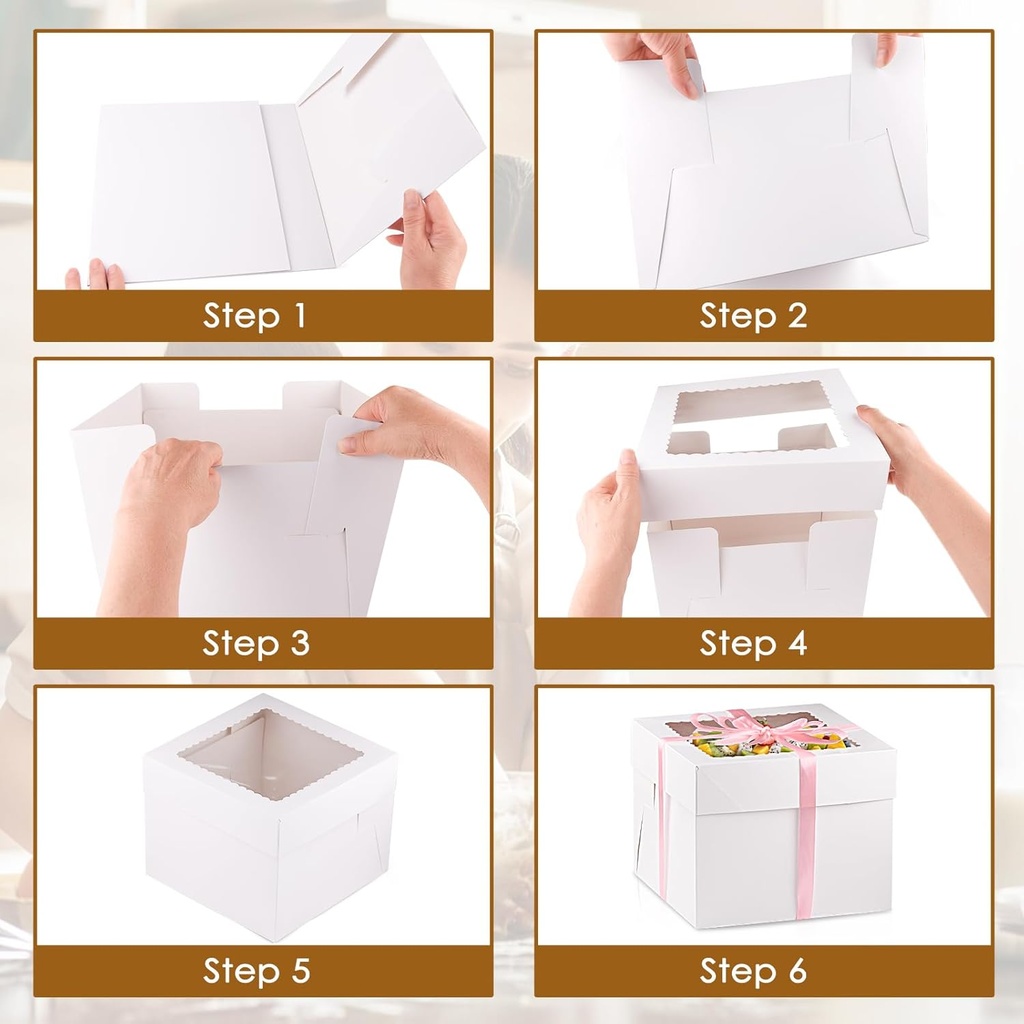 Step 1

Step 2

Step 3

Step 4

Step 5

Step 6