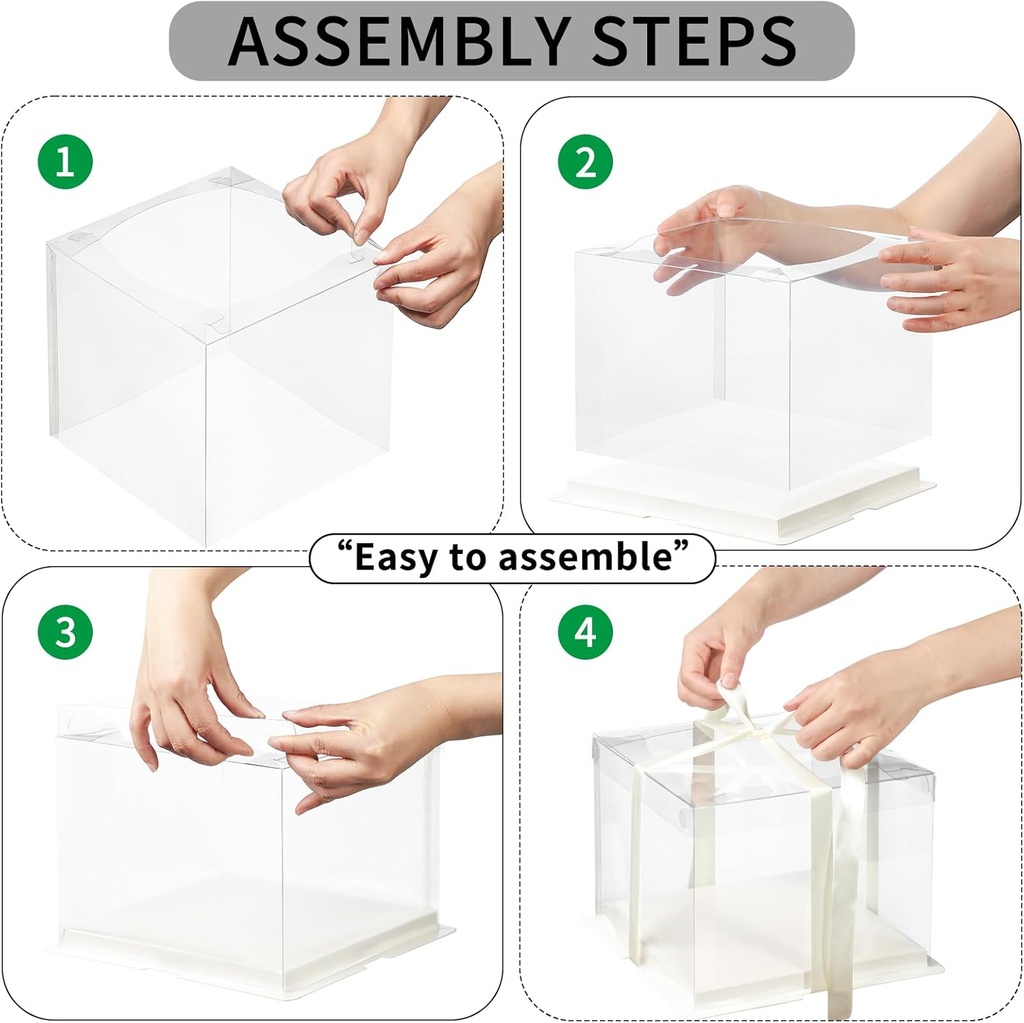 ASSEMBLY STEPS

1

2

“Easy to assemble”

3

4