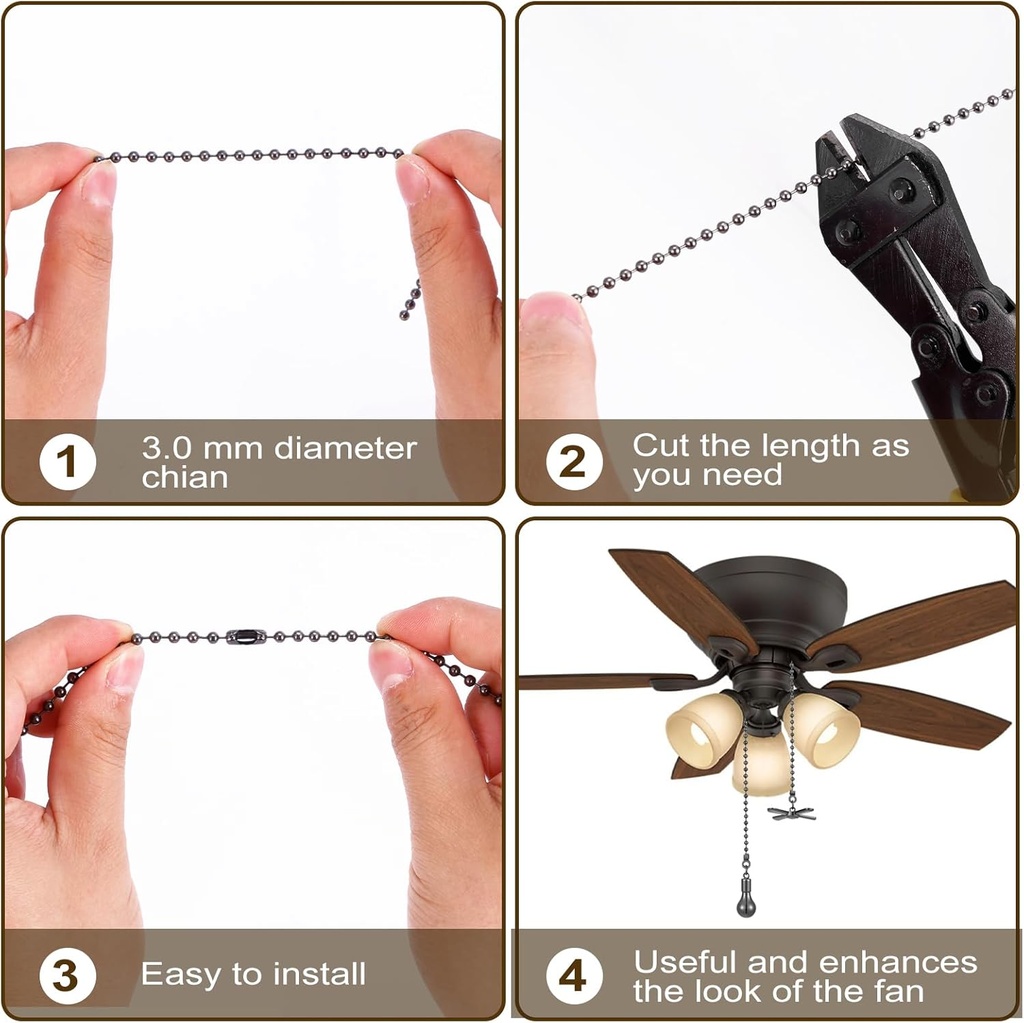 1 3.0 mm diameter chian

2 Cut the length as you need

3 Easy to install

4 Useful and enhances the look of the fan