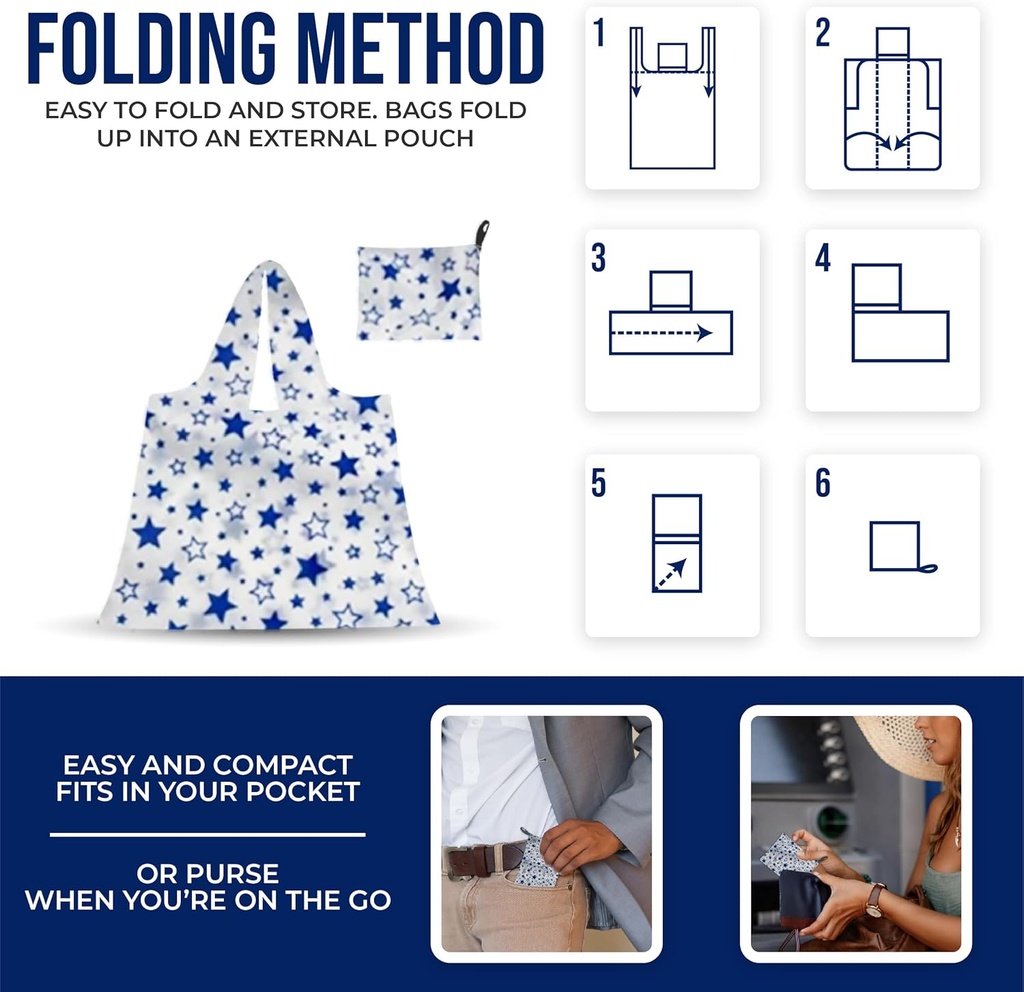 FOLDING METHOD

EASY TO FOLD AND STORE. BAGS FOLD UP INTO AN EXTERNAL POUCH

1

2

3

4

5

6

EASY AND COMPACT FITS IN YOUR POCKET

OR PURSE WHEN YOU'RE ON THE GO