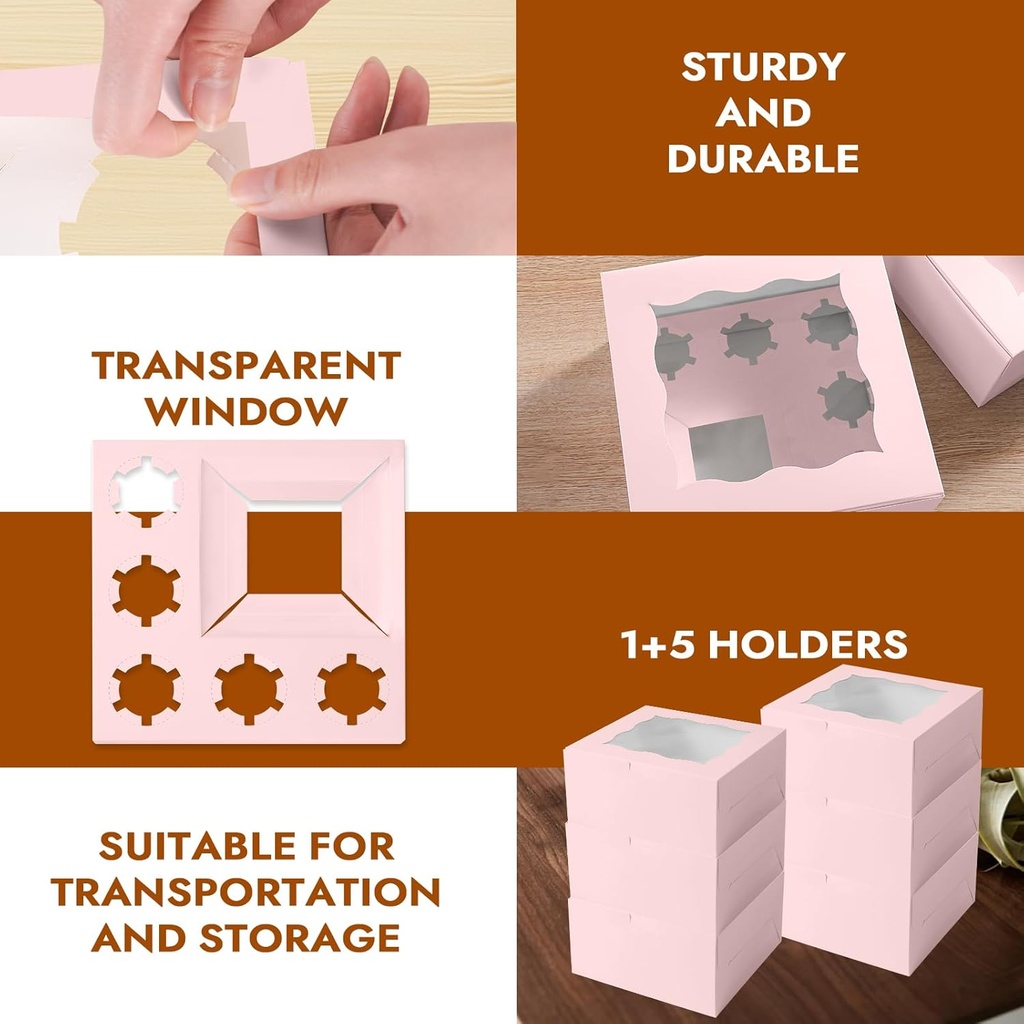 STURDY AND DURABLE

TRANSPARENT WINDOW

1+5 HOLDERS

SUITABLE FOR TRANSPORTATION AND STORAGE