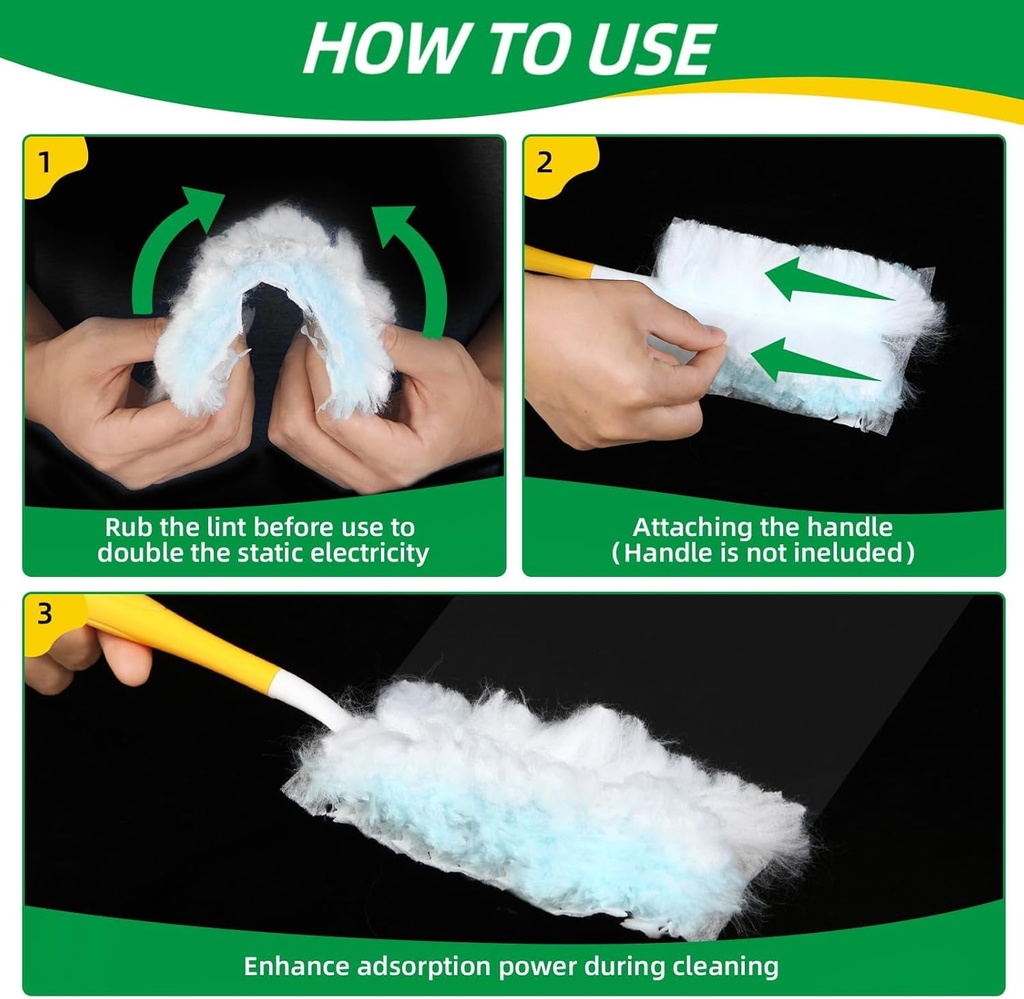 HOW TO USE

1

Rub the lint before use to double the static electricity

2

Attaching the handle (Handle is not ineluded)

3

Enhance adsorption power during cleaning