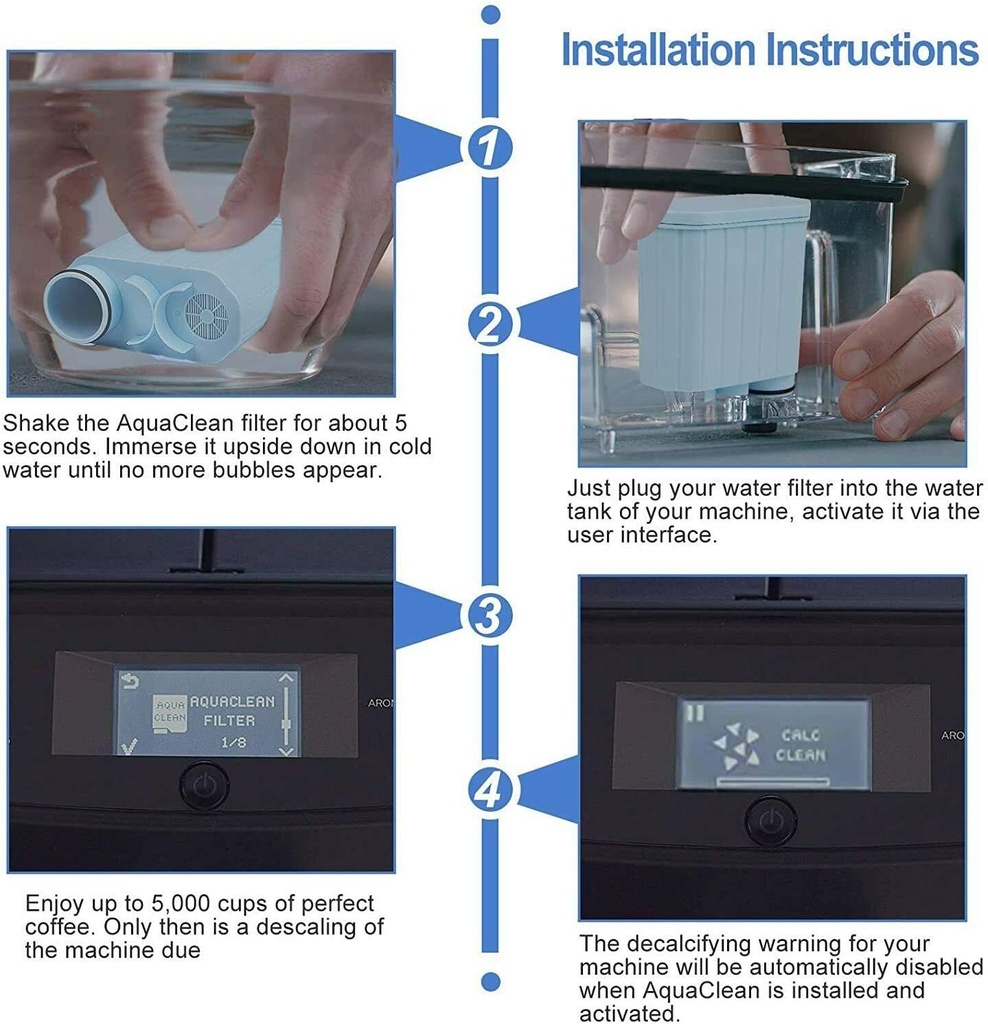 Installation Instructions

1

Shake the AquaClean filter for about 5 seconds. Immerse it upside down in cold water until no more bubbles appear.

2

Just plug your water filter into the water tank of your machine, activate it via the user interface.

3

AQUA CLEAN AQUACLEAN FILTER 1/8

ARO

Enjoy up to 5,000 cups of perfect coffee. Only then is a descaling of the machine due

4

CALC CLEAN

ARO

The decalcifying warning for your machine will be automatically disabled when AquaClean is installed and activated.