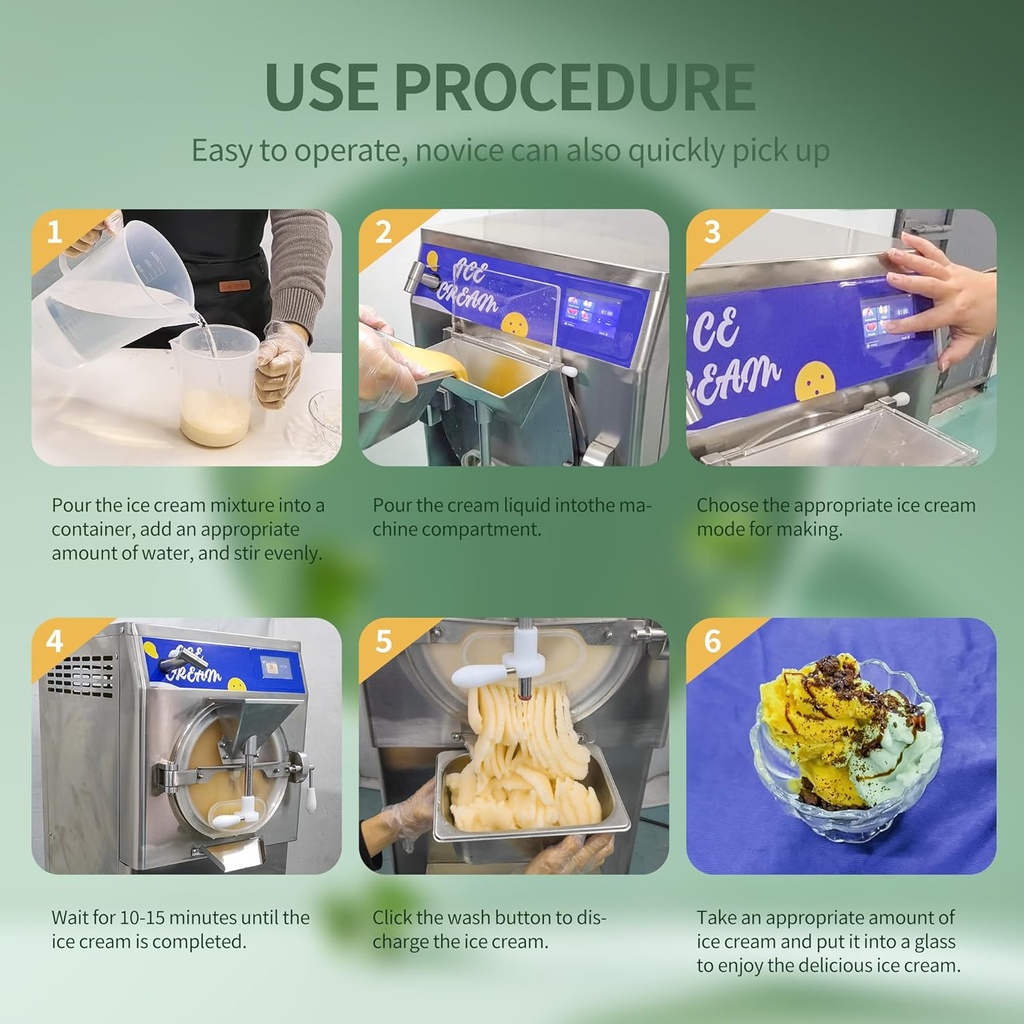 USE PROCEDURE

Easy to operate, novice can also quickly pick up

1

Pour the ice cream mixture into a container, add an appropriate amount of water, and stir evenly.

2

ICE CREAM

Pour the cream liquid intothe machine compartment.

3

ICE CREAM

Choose the appropriate ice cream mode for making.

4

ICE CREAM

Wait for 10-15 minutes until the ice cream is completed.

5

Click the wash button to discharge the ice cream.

6

Take an appropriate amount of ice cream and put it into a glass to enjoy the delicious ice cream.