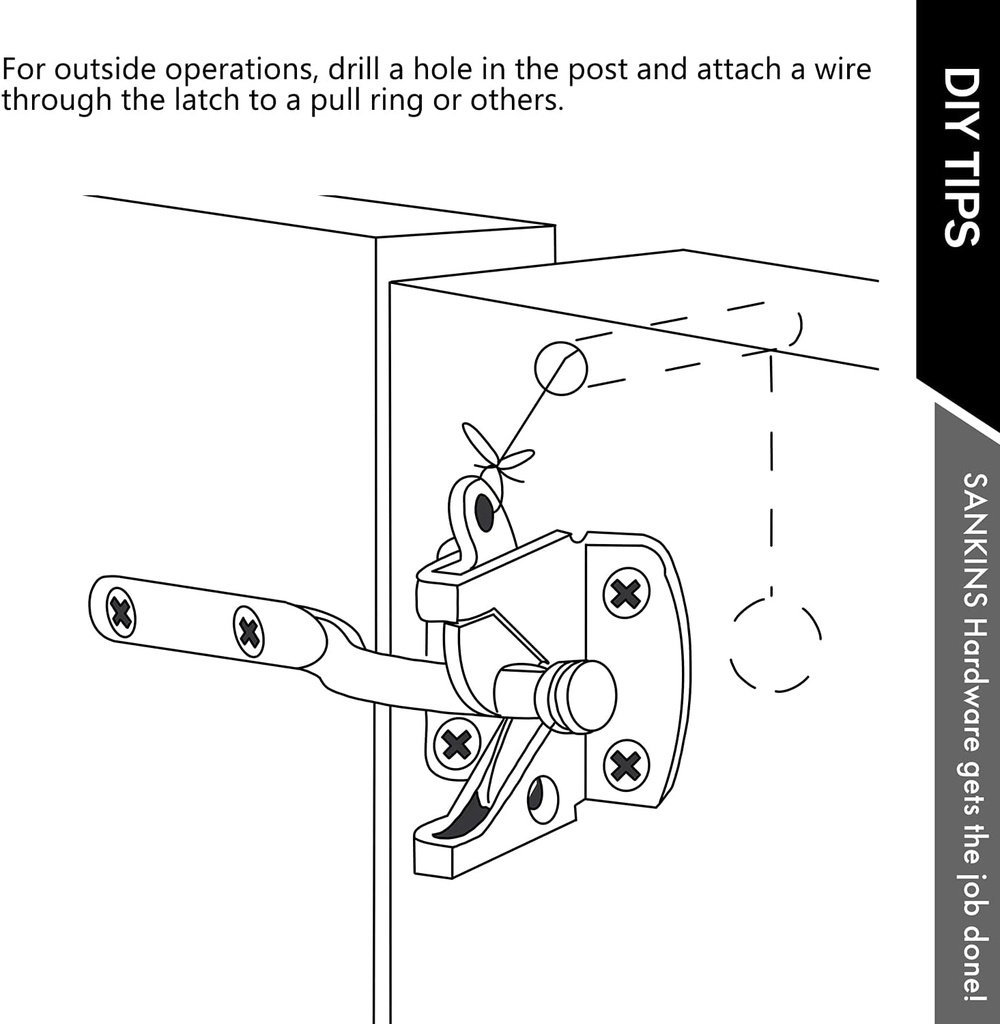 For outside operations, drill a hole in the post and attach a wire through the latch to a pull ring or others.

DIY TIPS

SANKINS Hardware gets the job done!