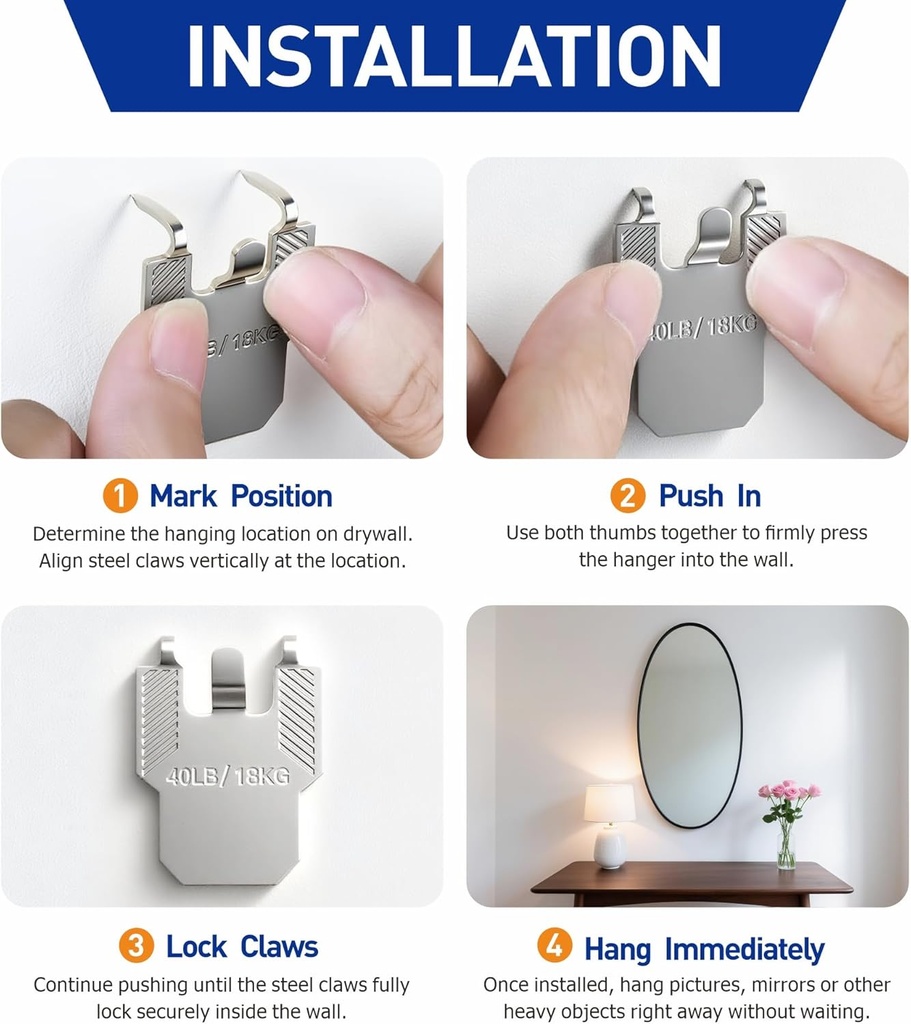 INSTALLATION

B/18KG

40LB/18KG

1 Mark Position

Determine the hanging location on drywall. Align steel claws vertically at the location.

2 Push In

Use both thumbs together to firmly press the hanger into the wall.

40LB/18KG

3 Lock Claws

Continue pushing until the steel claws fully lock securely inside the wall.

4 Hang Immediately

Once installed, hang pictures, mirrors or other heavy objects right away without waiting.