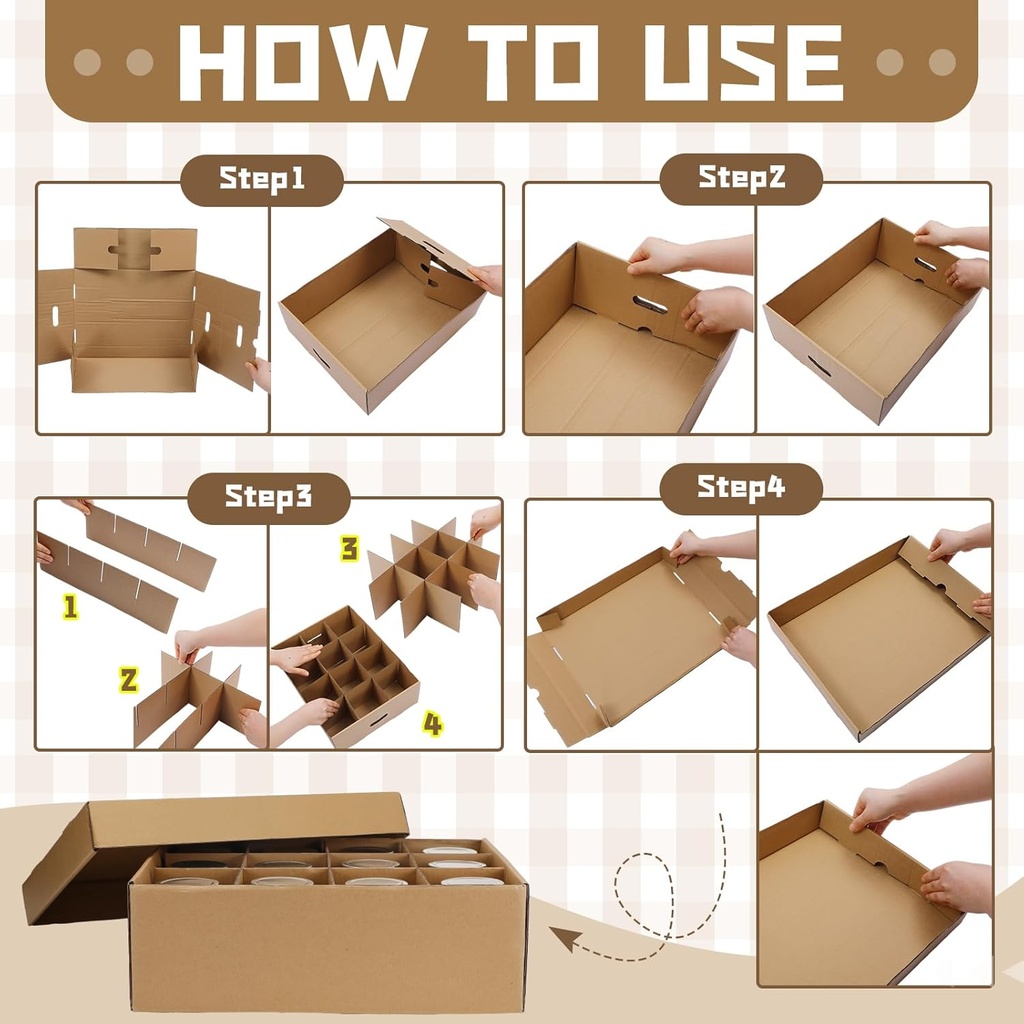 HOW TO USE

Step1

Step2

Step3

1

2

3

4

Step4