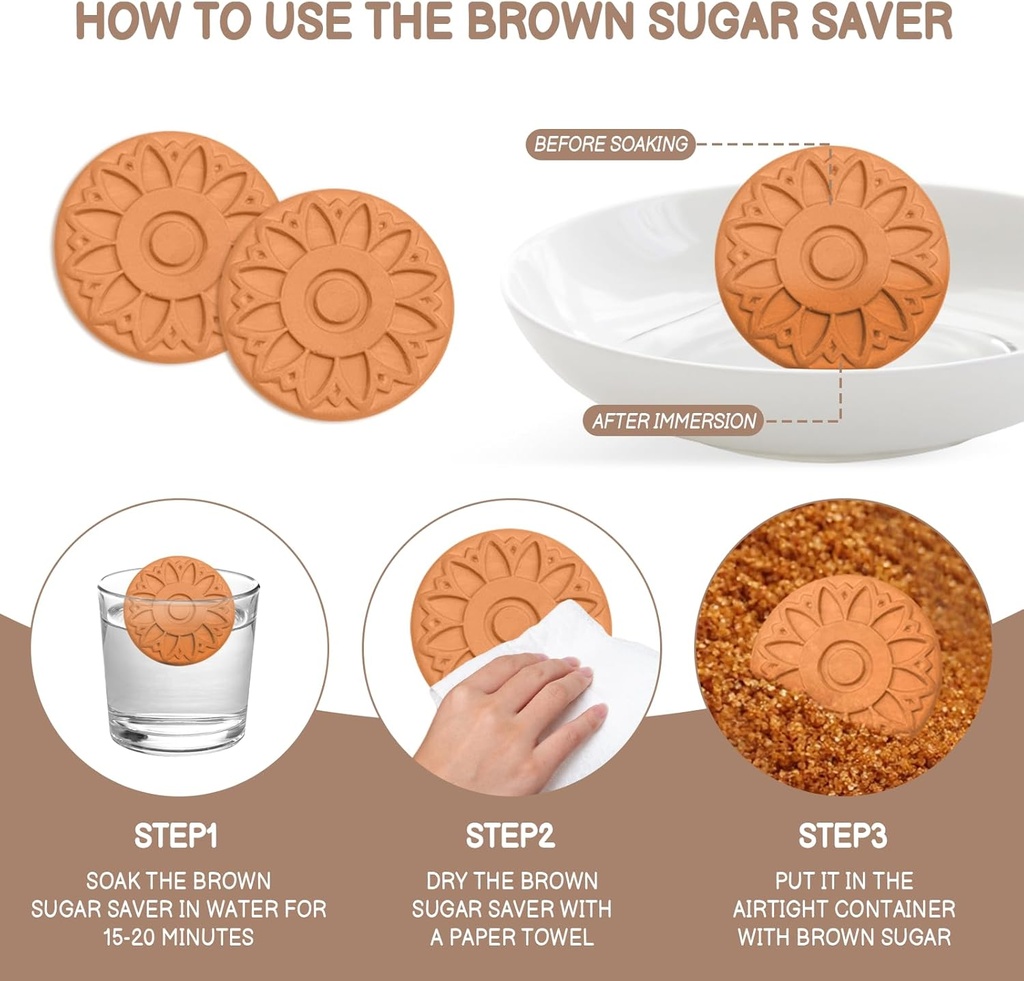 HOW TO USE THE BROWN SUGAR SAVER

BEFORE SOAKING

AFTER IMMERSION

STEP1

SOAK THE BROWN SUGAR SAVER IN WATER FOR 15-20 MINUTES

STEP2

DRY THE BROWN SUGAR SAVER WITH A PAPER TOWEL

STEP3

PUT IT IN THE AIRTIGHT CONTAINER WITH BROWN SUGAR