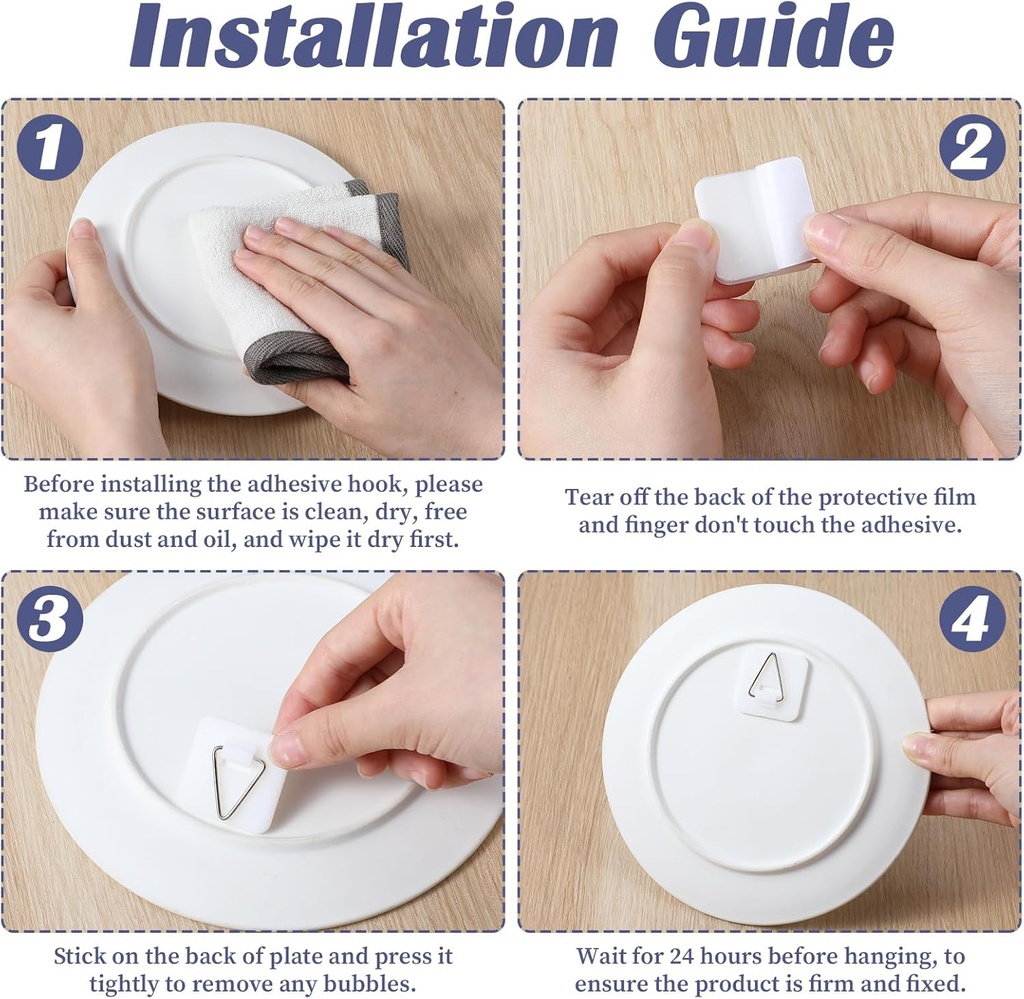 Installation Guide

1

Before installing the adhesive hook, please make sure the surface is clean, dry, free from dust and oil, and wipe it dry first.

2

Tear off the back of the protective film and finger don't touch the adhesive.

3

Stick on the back of plate and press it tightly to remove any bubbles.

4

Wait for 24 hours before hanging, to ensure the product is firm and fixed.