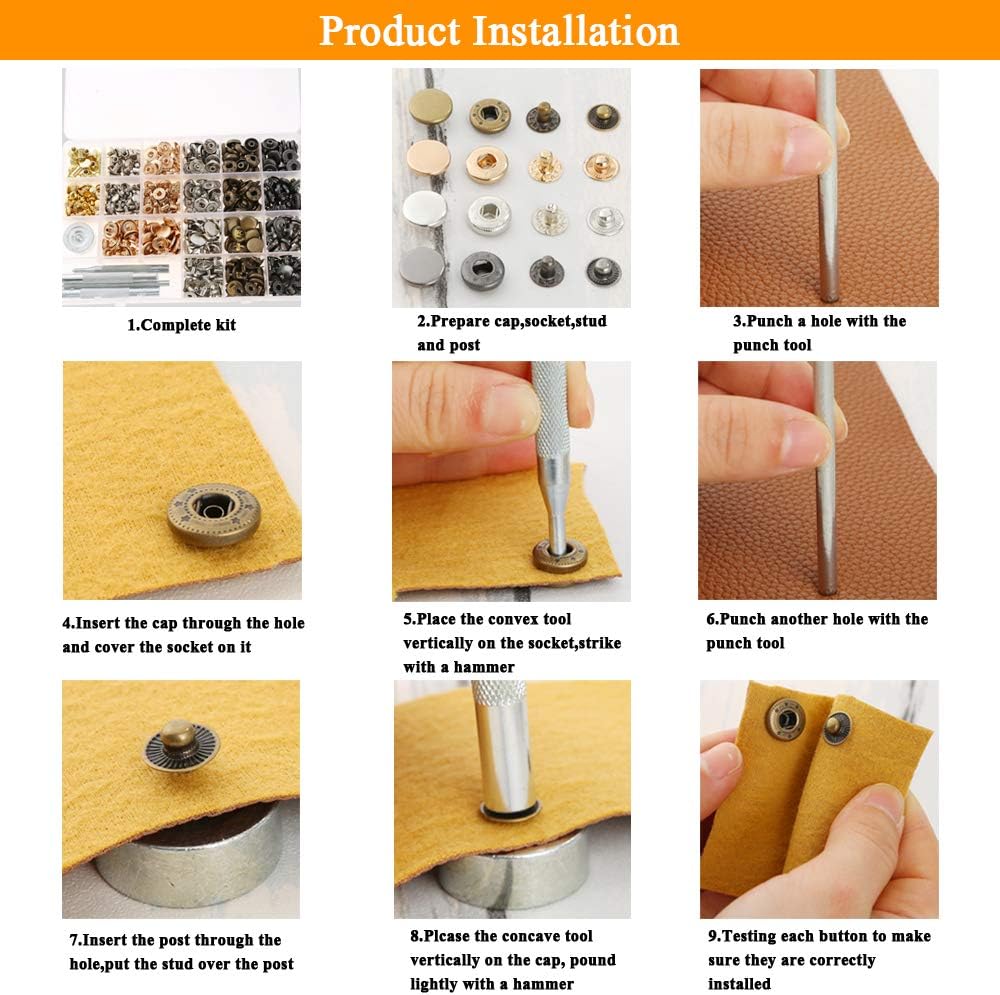 Product Installation

1.Complete kit

2.Prepare cap,socket,stud and post

3.Punch a hole with the punch tool

4.Insert the cap through the hole and cover the socket on it

5.Place the convex tool vertically on the socket,strike with a hammer

6.Punch another hole with the punch tool

7.Insert the post through the hole,put the stud over the post

8.Plcase the concave tool vertically on the cap, pound lightly with a hammer

9.Testing each button to make sure they are correctly installed