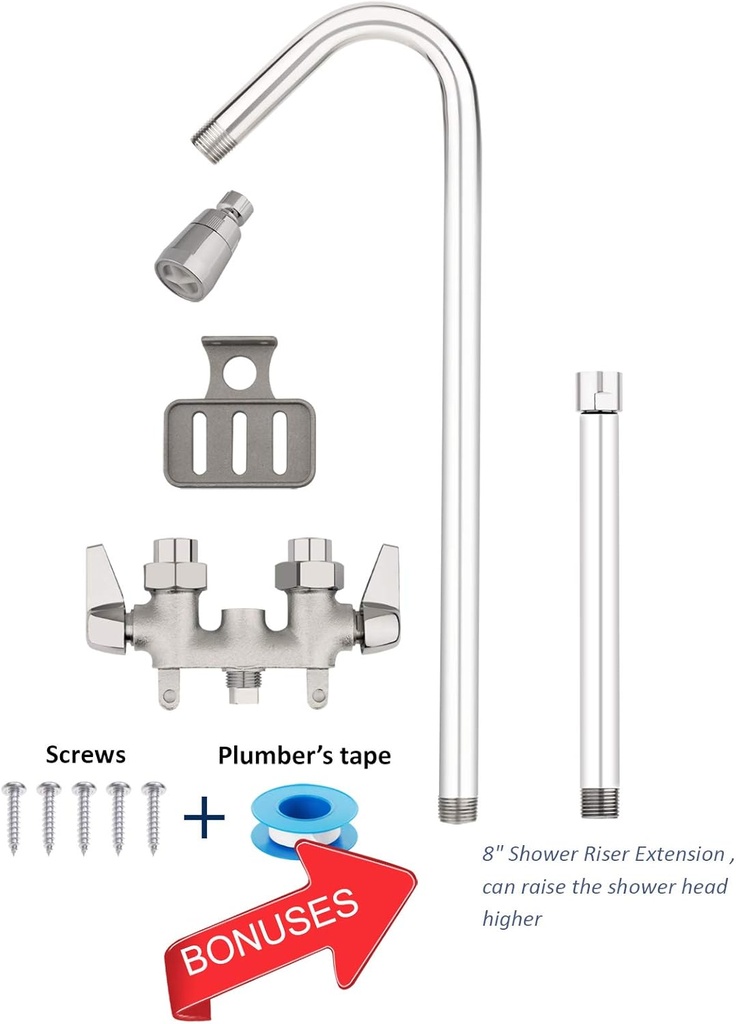 Screws

Plumber's tape

+

BONUSES

8" Shower Riser Extension , can raise the shower head higher