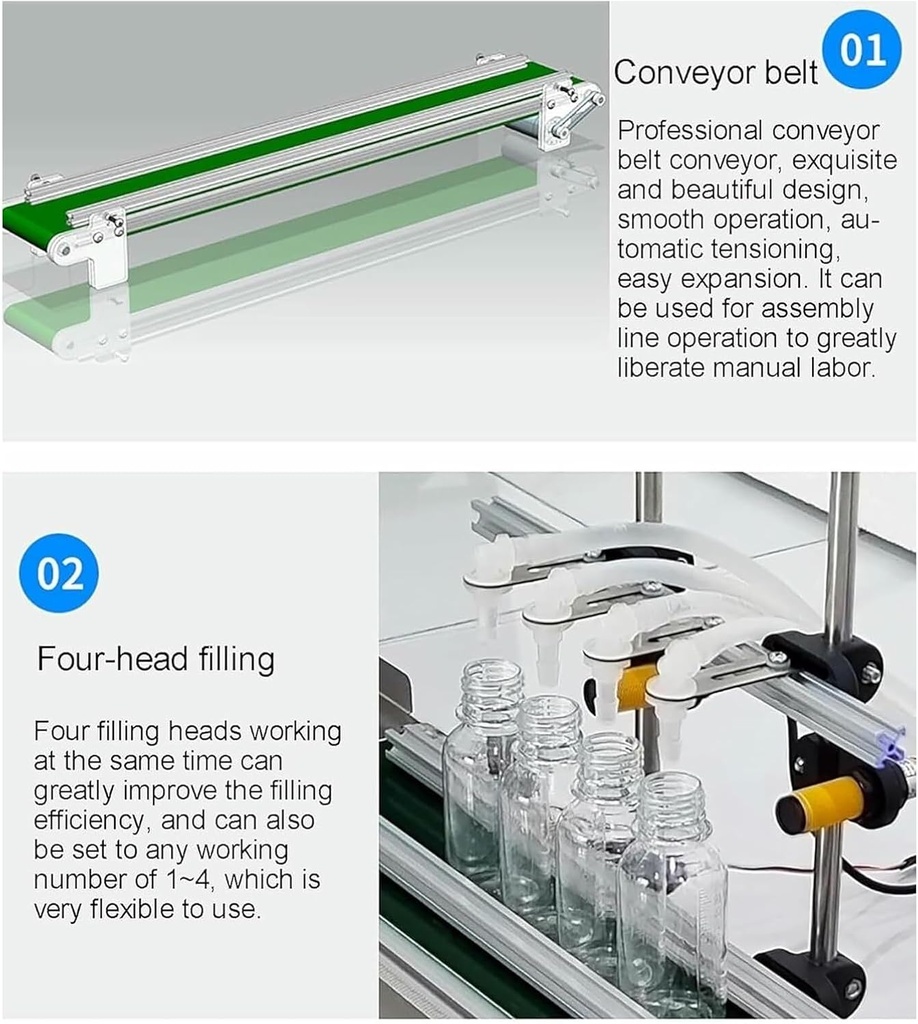 Conveyor belt

01

Professional conveyor belt conveyor, exquisite and beautiful design, smooth operation, automatic tensioning, easy expansion. It can be used for assembly line operation to greatly liberate manual labor.

02

Four-head filling

Four filling heads working at the same time can greatly improve the filling efficiency, and can also be set to any working number of 1~4, which is very flexible to use.