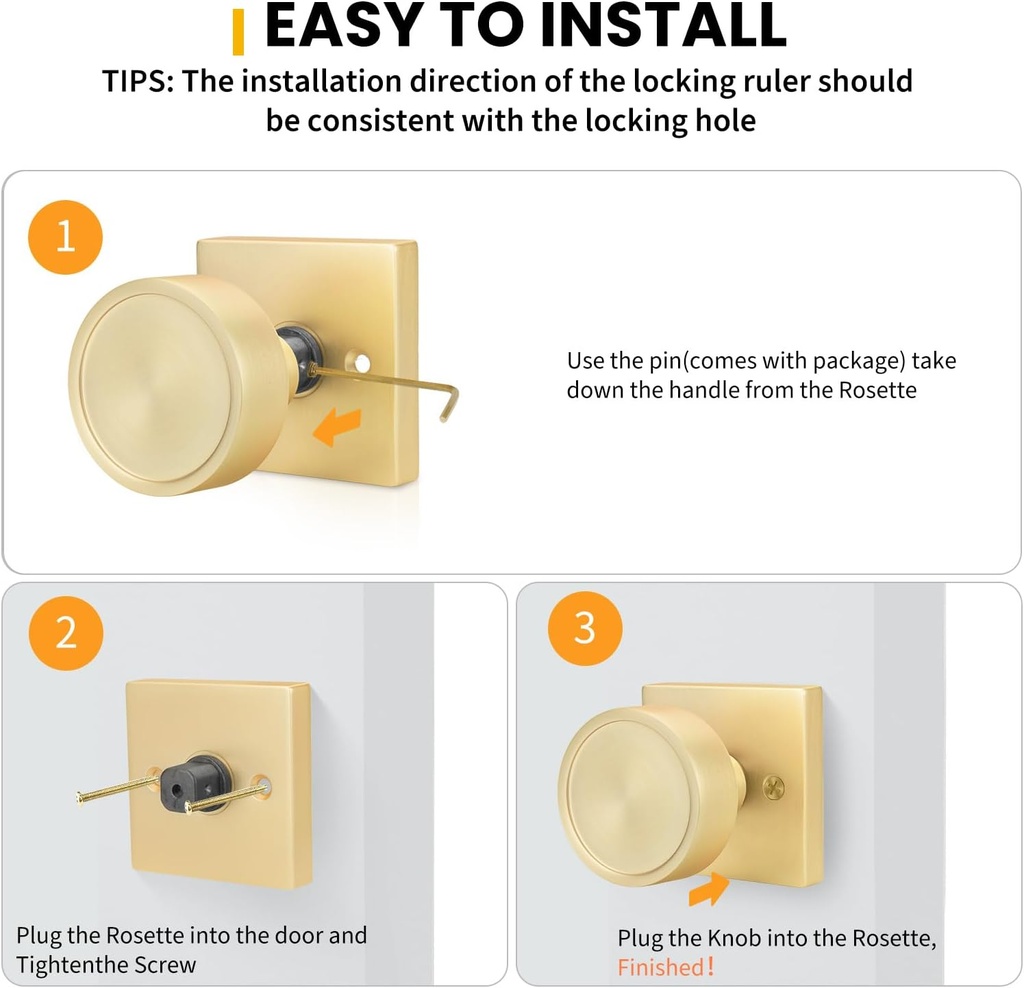 EASY TO INSTALL

TIPS: The installation direction of the locking ruler should be consistent with the locking hole

1

Use the pin(comes with package) take down the handle from the Rosette

2

Plug the Rosette into the door and Tightenthe Screw

3

Plug the Knob into the Rosette, Finished!