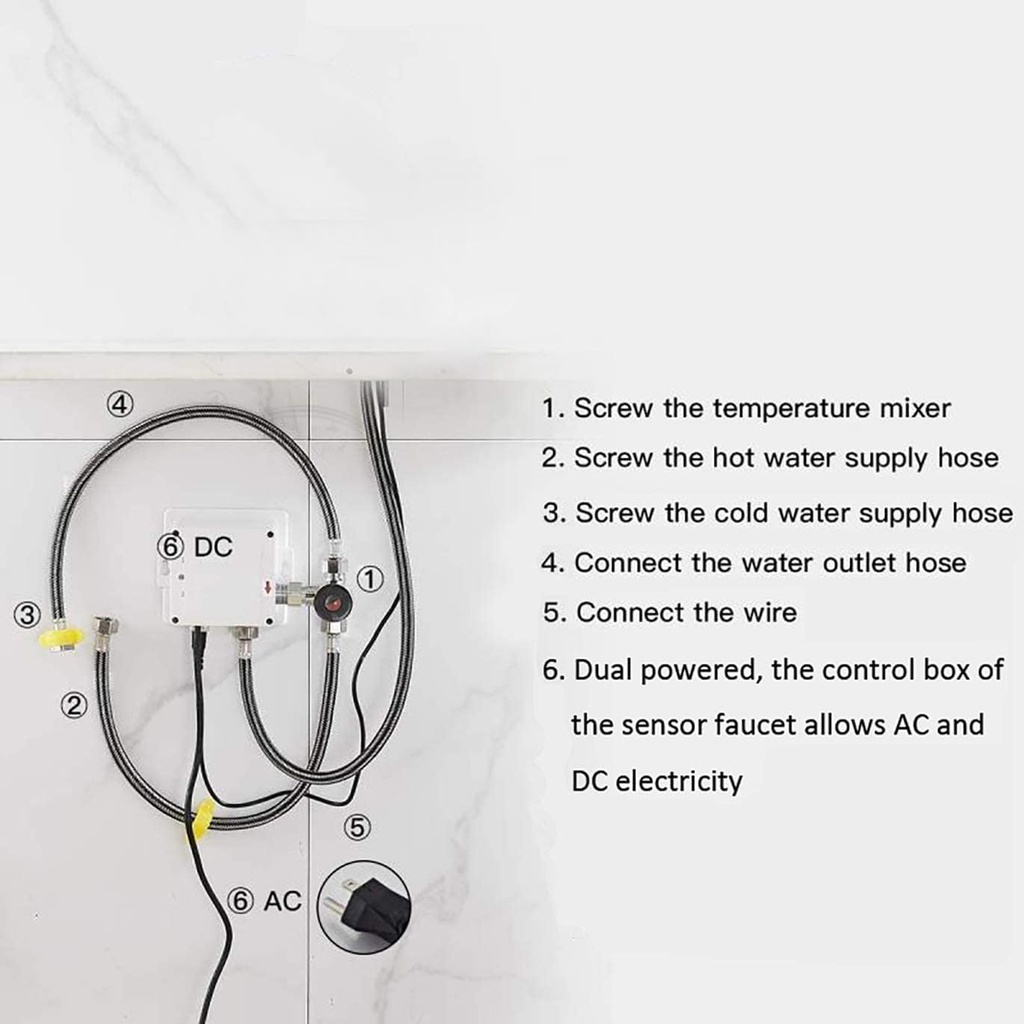 ④

⑥ DC

①

③

②

⑤

⑥ AC

1. Screw the temperature mixer

2. Screw the hot water supply hose

3. Screw the cold water supply hose

4. Connect the water outlet hose

5. Connect the wire

6. Dual powered, the control box of the sensor faucet allows AC and DC electricity