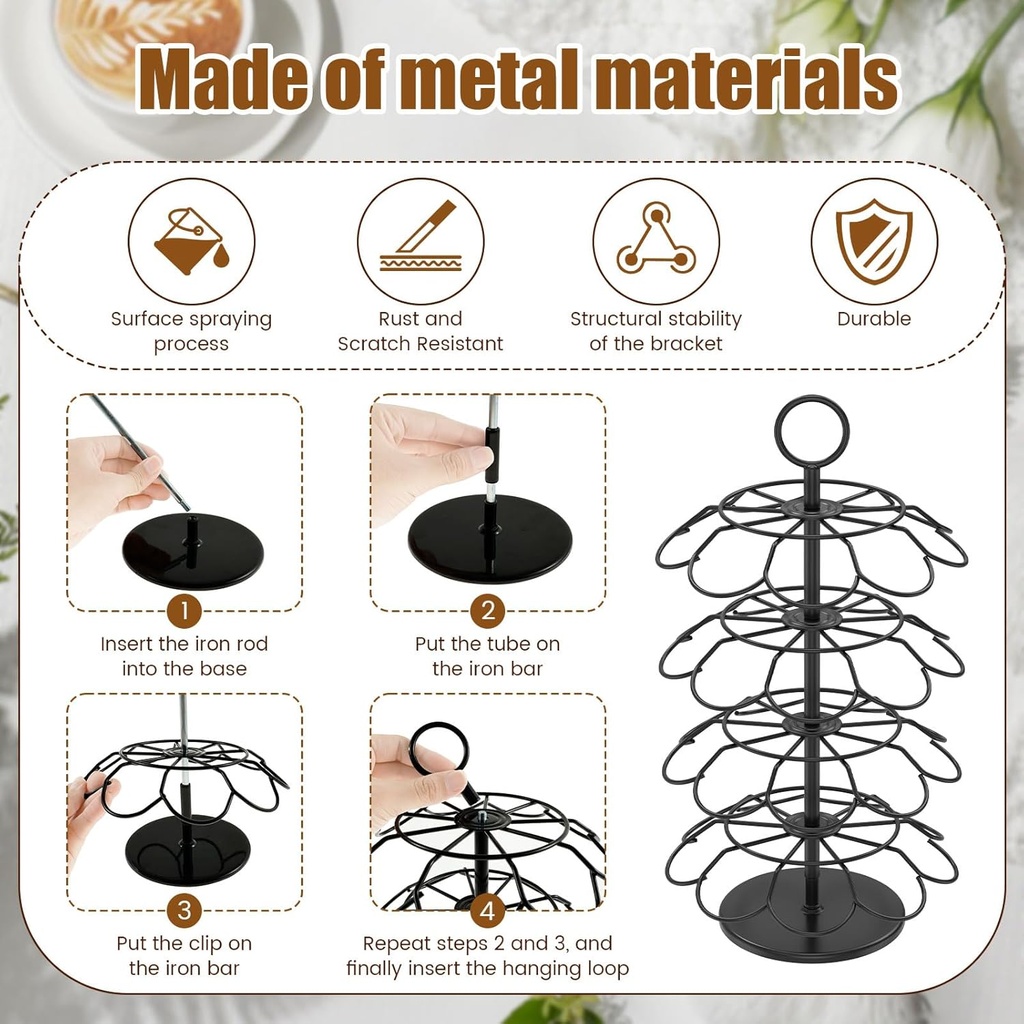 Made of metal materials

Surface spraying process

Rust and Scratch Resistant

Structural stability of the bracket

Durable

1
Insert the iron rod into the base

2
Put the tube on the iron bar

3
Put the clip on the iron bar

4
Repeat steps 2 and 3, and finally insert the hanging loop