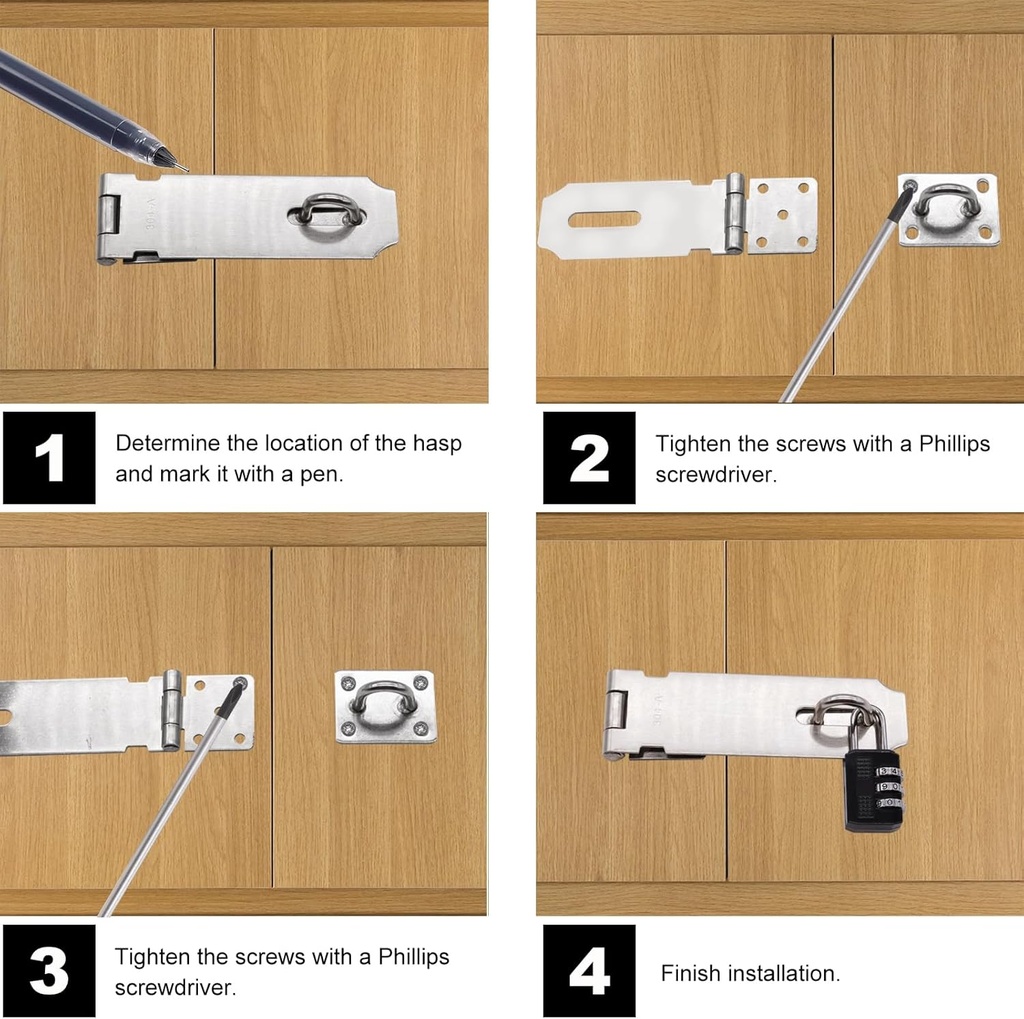 1
Determine the location of the hasp and mark it with a pen.

2
Tighten the screws with a Phillips screwdriver.

3
Tighten the screws with a Phillips screwdriver.

4
Finish installation.