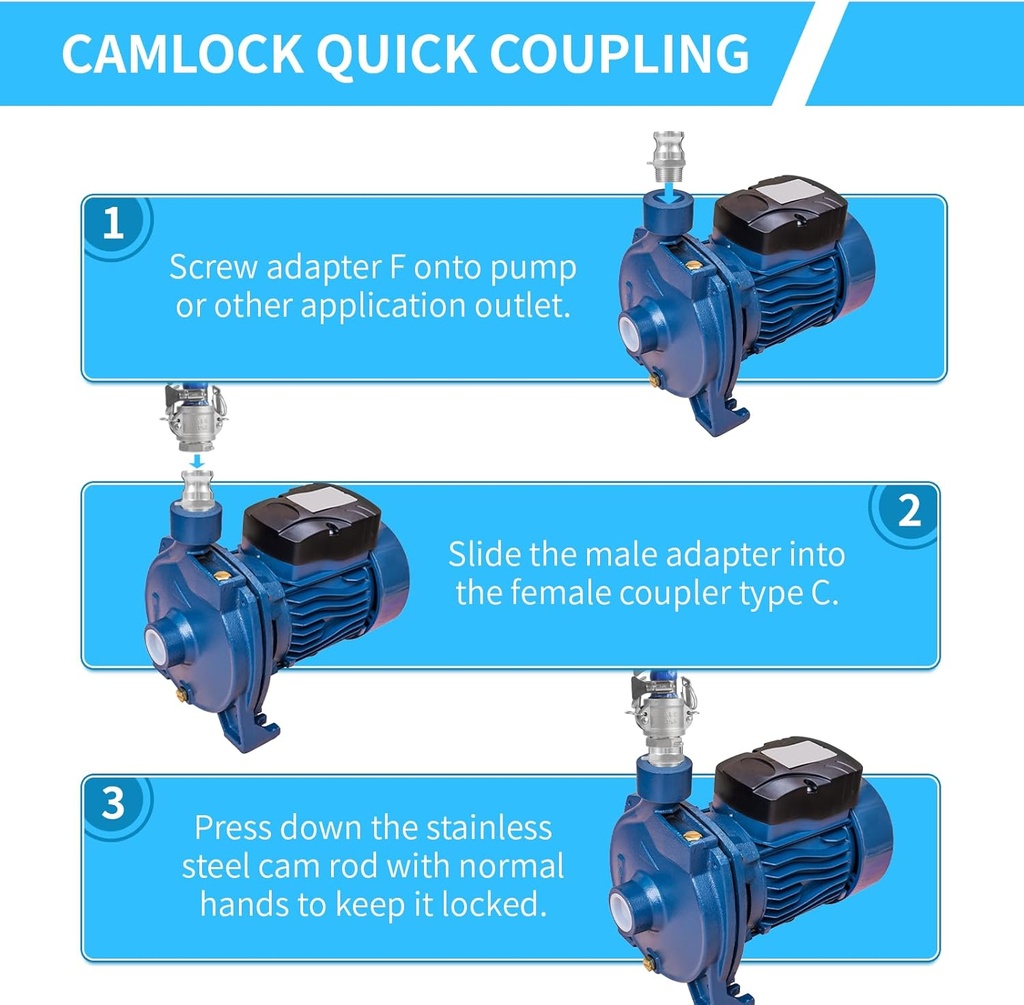 CAMLOCK QUICK COUPLING

1

Screw adapter F onto pump or other application outlet.

2

Slide the male adapter into the female coupler type C.

3

Press down the stainless steel cam rod with normal hands to keep it locked.