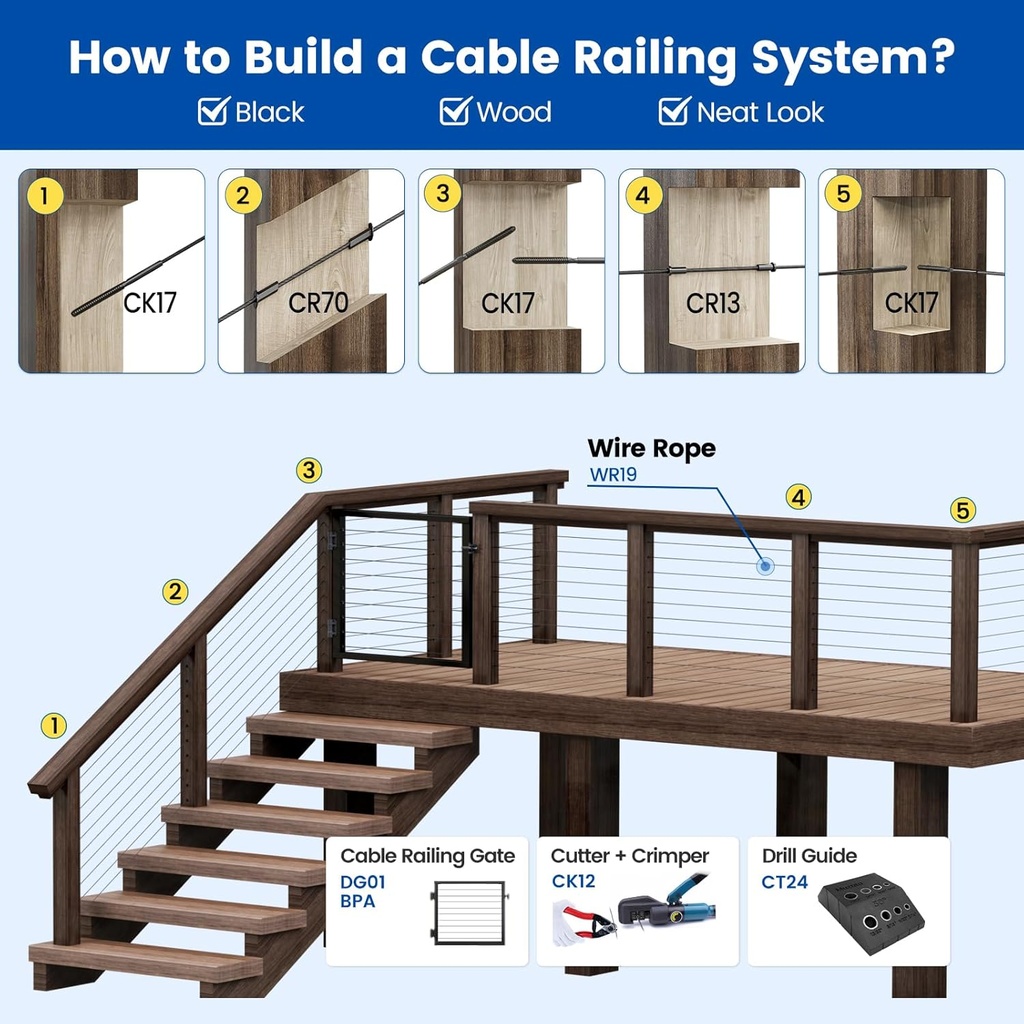 How to Build a Cable Railing System?

Black Wood Neat Look

1 CK17

2 CR70

3 CK17

4 CR13

5 CK17

Wire Rope
WR19

3

4

5

2

1

Cable Railing Gate
DG01
BPA

Cutter + Crimper
CK12

Drill Guide
CT24