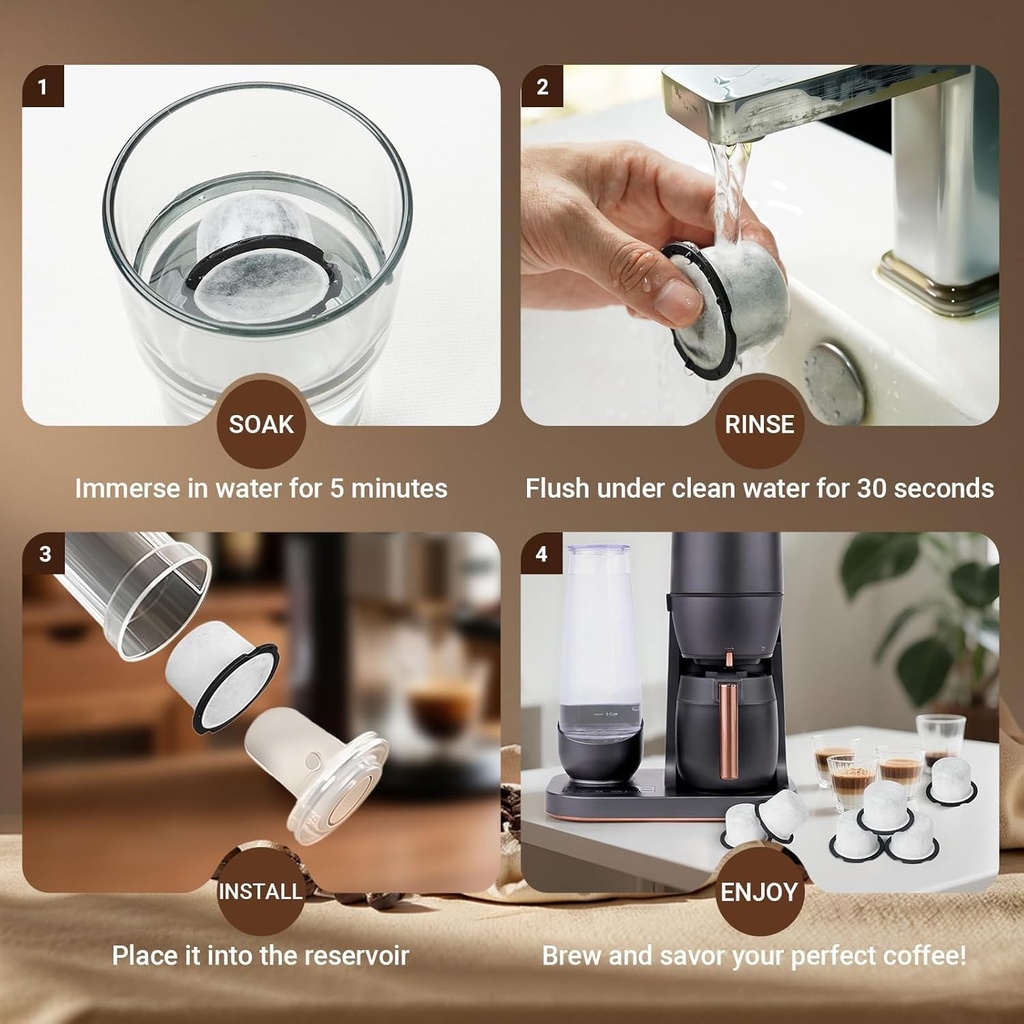 1

SOAK

Immerse in water for 5 minutes

2

RINSE

Flush under clean water for 30 seconds

3

INSTALL

Place it into the reservoir

4

ENJOY

Brew and savor your perfect coffee!