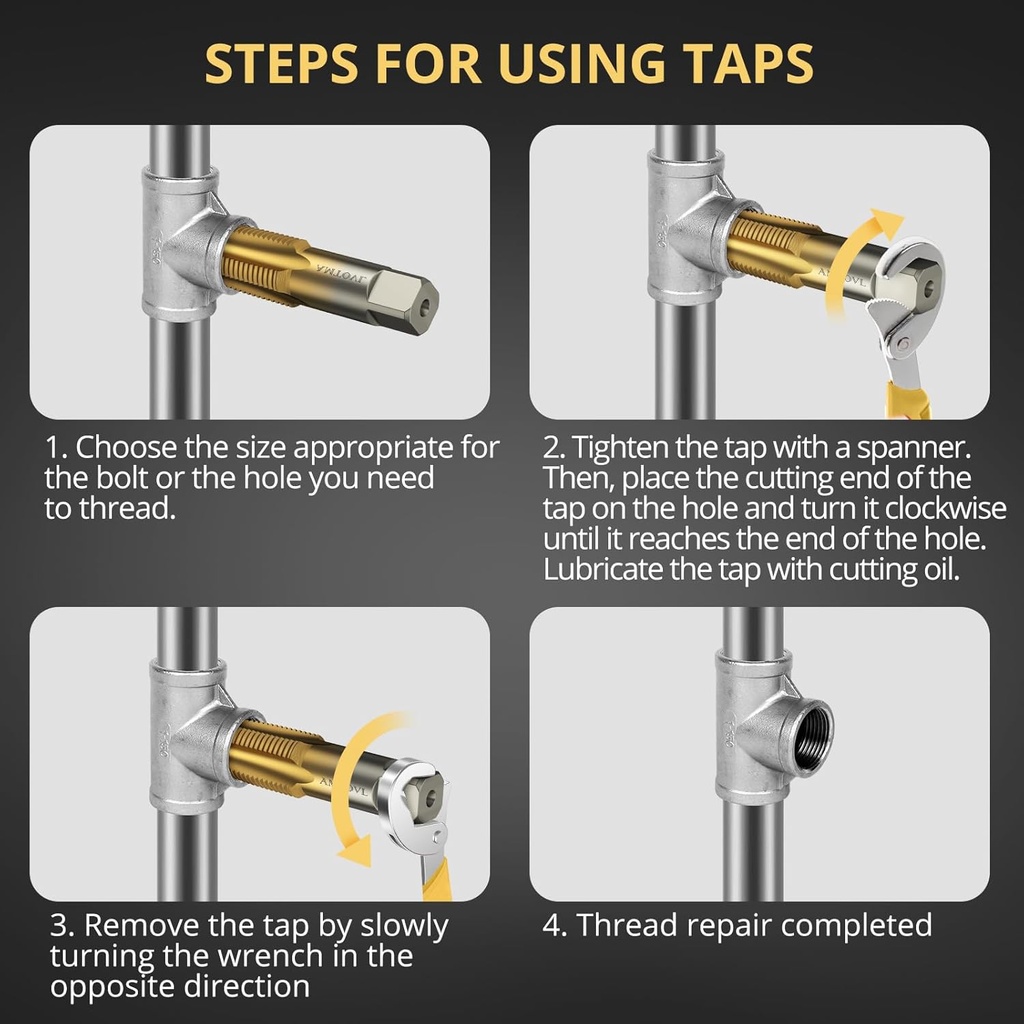 STEPS FOR USING TAPS

1. Choose the size appropriate for the bolt or the hole you need to thread.

2. Tighten the tap with a spanner. Then, place the cutting end of the tap on the hole and turn it clockwise until it reaches the end of the hole. Lubricate the tap with cutting oil.

3. Remove the tap by slowly turning the wrench in the opposite direction

4. Thread repair completed