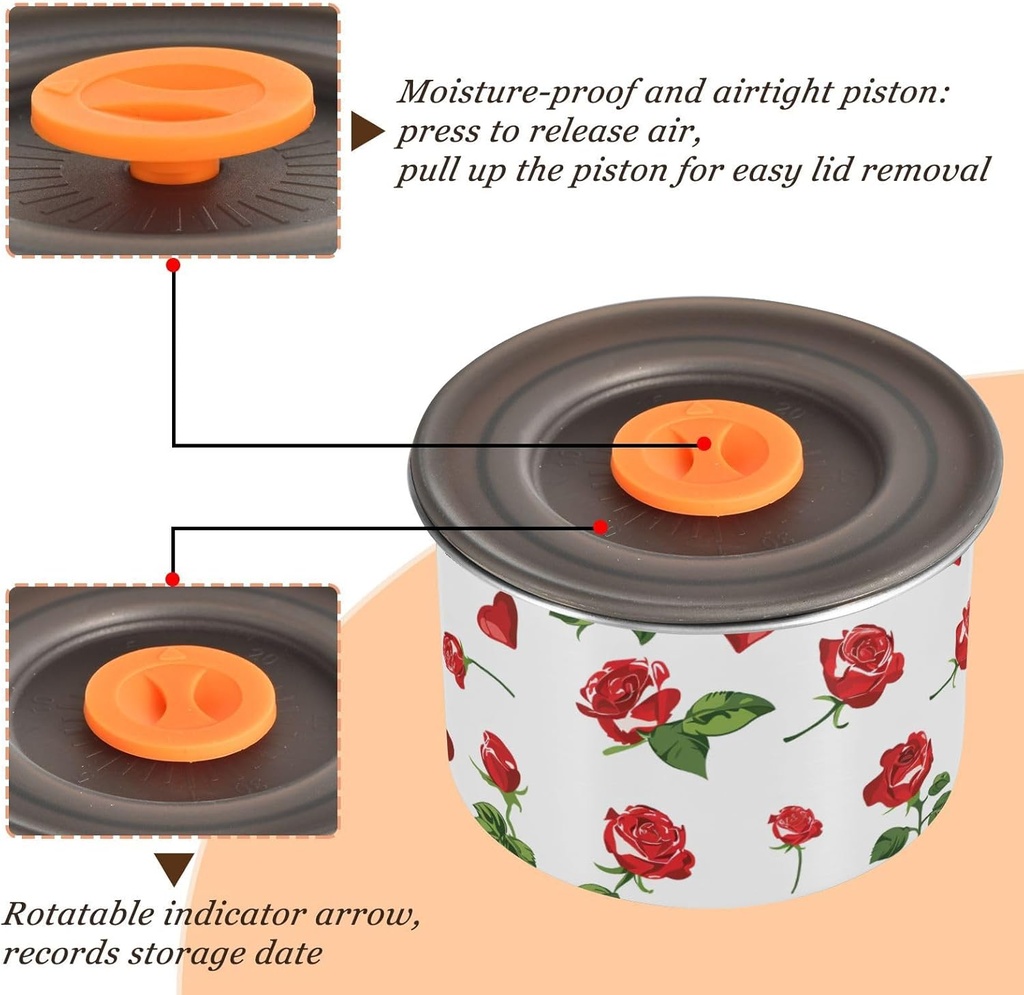 Moisture-proof and airtight piston:
press to release air,
pull up the piston for easy lid removal

Rotatable indicator arrow,
records storage date