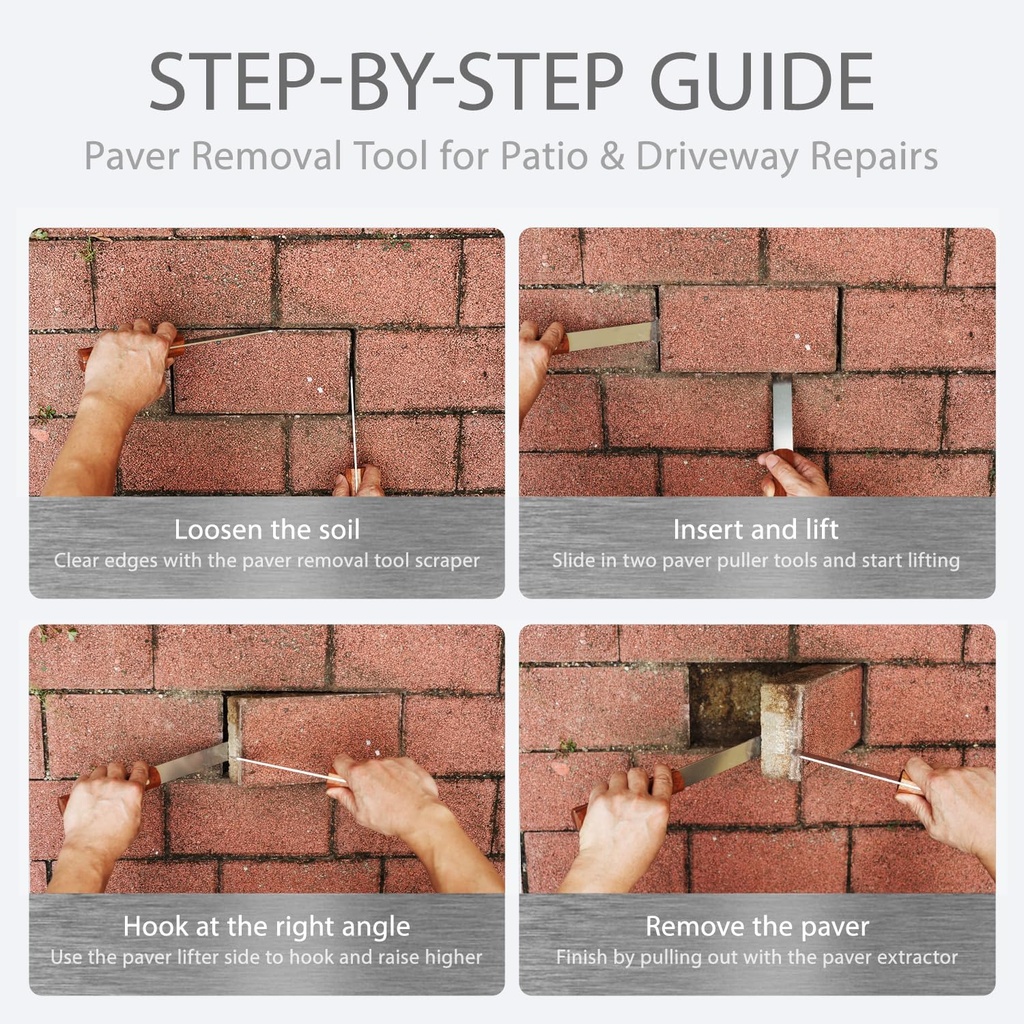 STEP-BY-STEP GUIDE
Paver Removal Tool for Patio & Driveway Repairs

Loosen the soil
Clear edges with the paver removal tool scraper

Insert and lift
Slide in two paver puller tools and start lifting

Hook at the right angle
Use the paver lifter side to hook and raise higher

Remove the paver
Finish by pulling out with the paver extractor