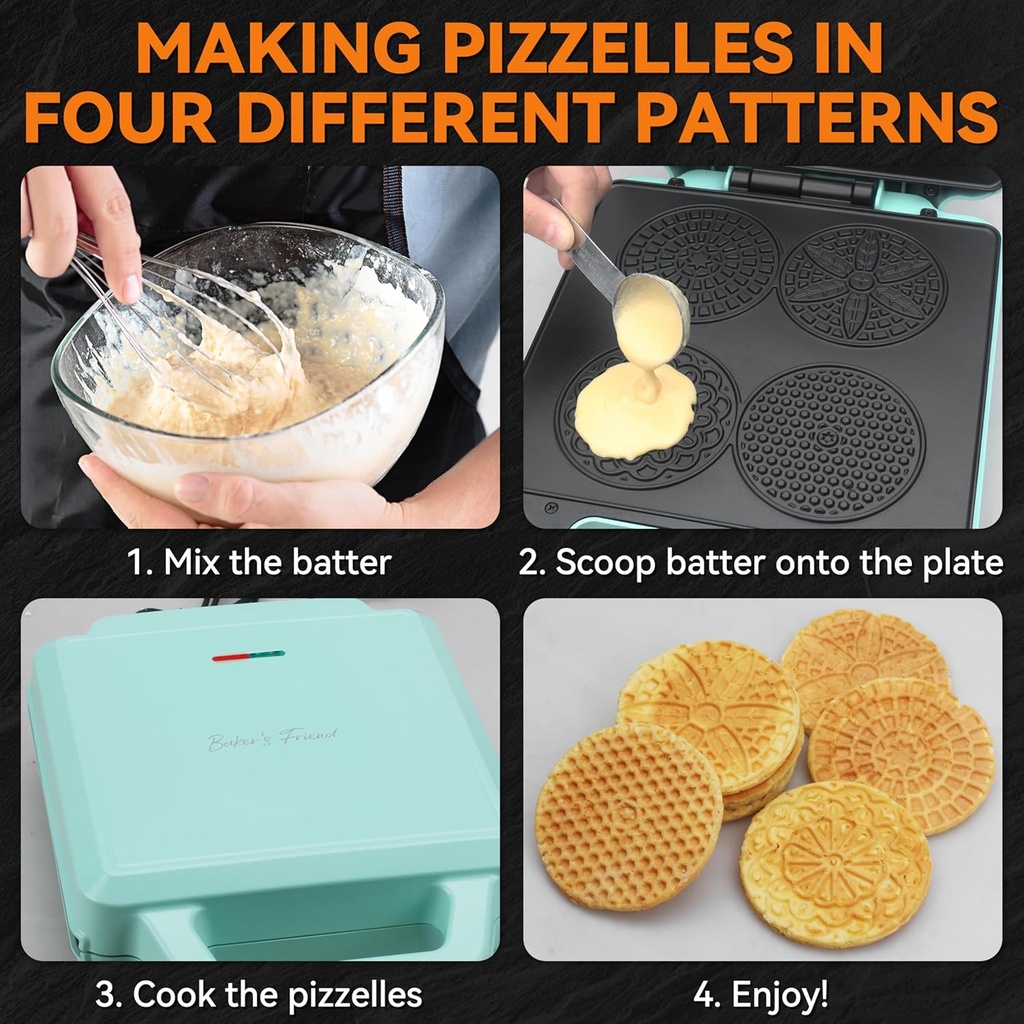 MAKING PIZZELLES IN FOUR DIFFERENT PATTERNS

1. Mix the batter

2. Scoop batter onto the plate

Baker's Friend

3. Cook the pizzelles

4. Enjoy!