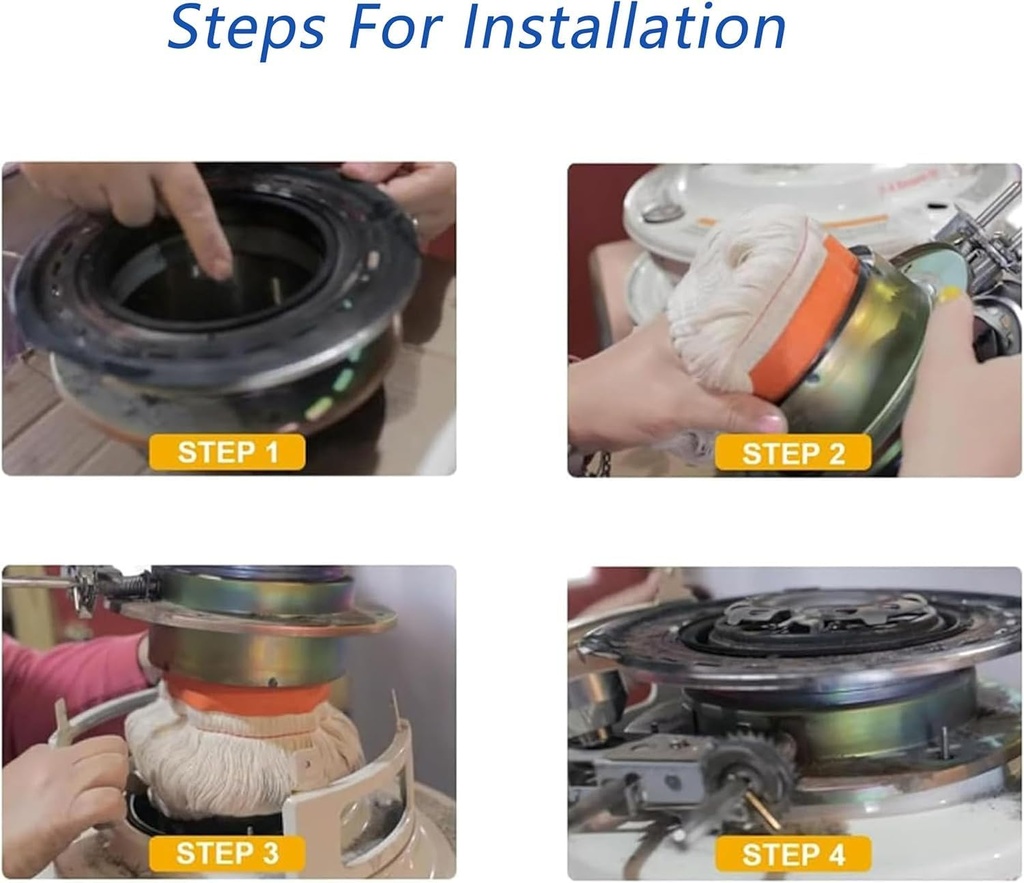 Steps For Installation

STEP 1

STEP 2

STEP 3

STEP 4