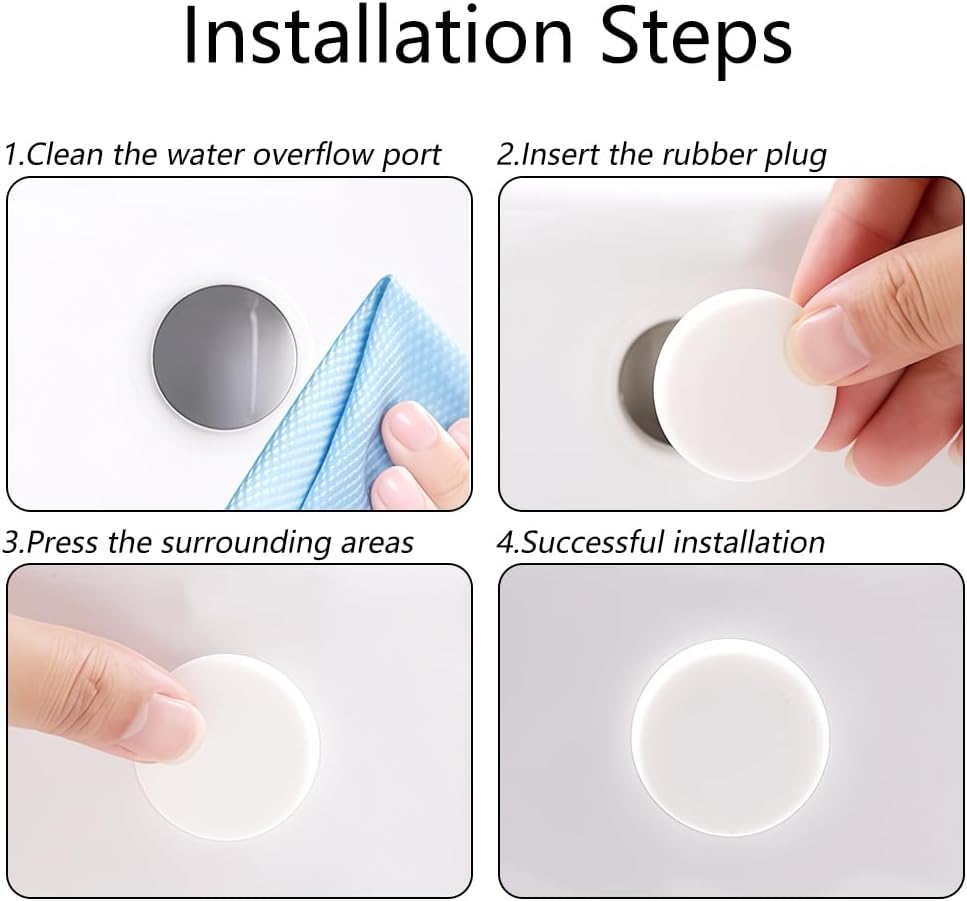 Installation Steps

1.Clean the water overflow port

2.Insert the rubber plug

3.Press the surrounding areas

4.Successful installation