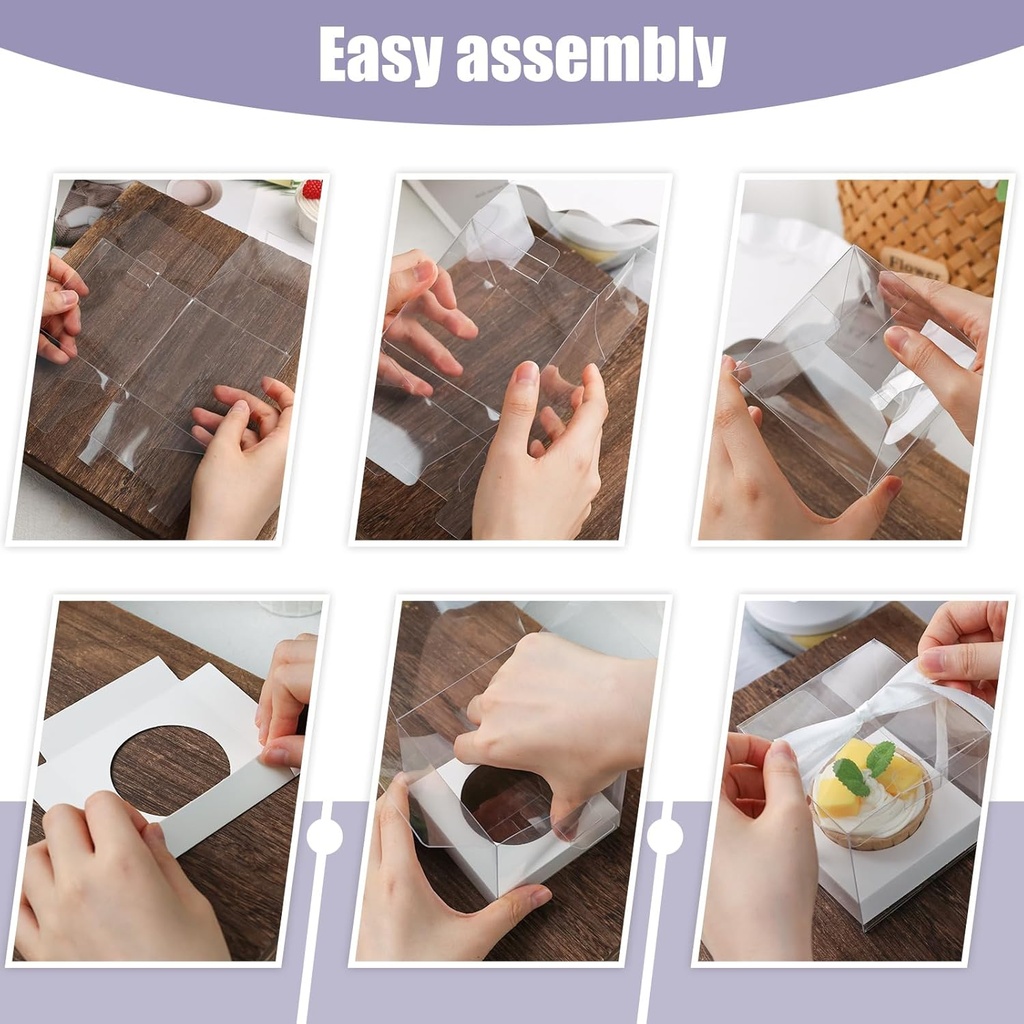 Easy assembly

Flower