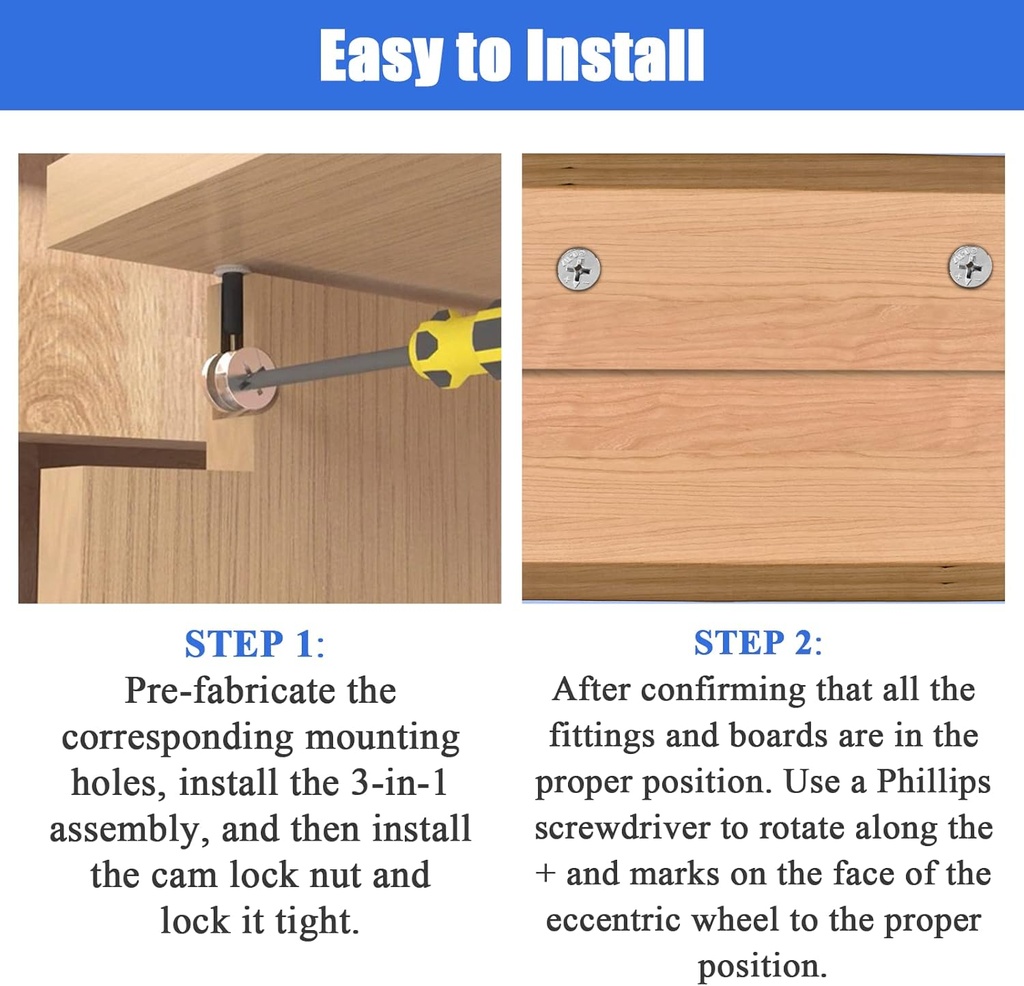 Easy to Install

STEP 1:
Pre-fabricate the corresponding mounting holes, install the 3-in-1 assembly, and then install the cam lock nut and lock it tight.

STEP 2:
After confirming that all the fittings and boards are in the proper position. Use a Phillips screwdriver to rotate along the + and marks on the face of the eccentric wheel to the proper position.