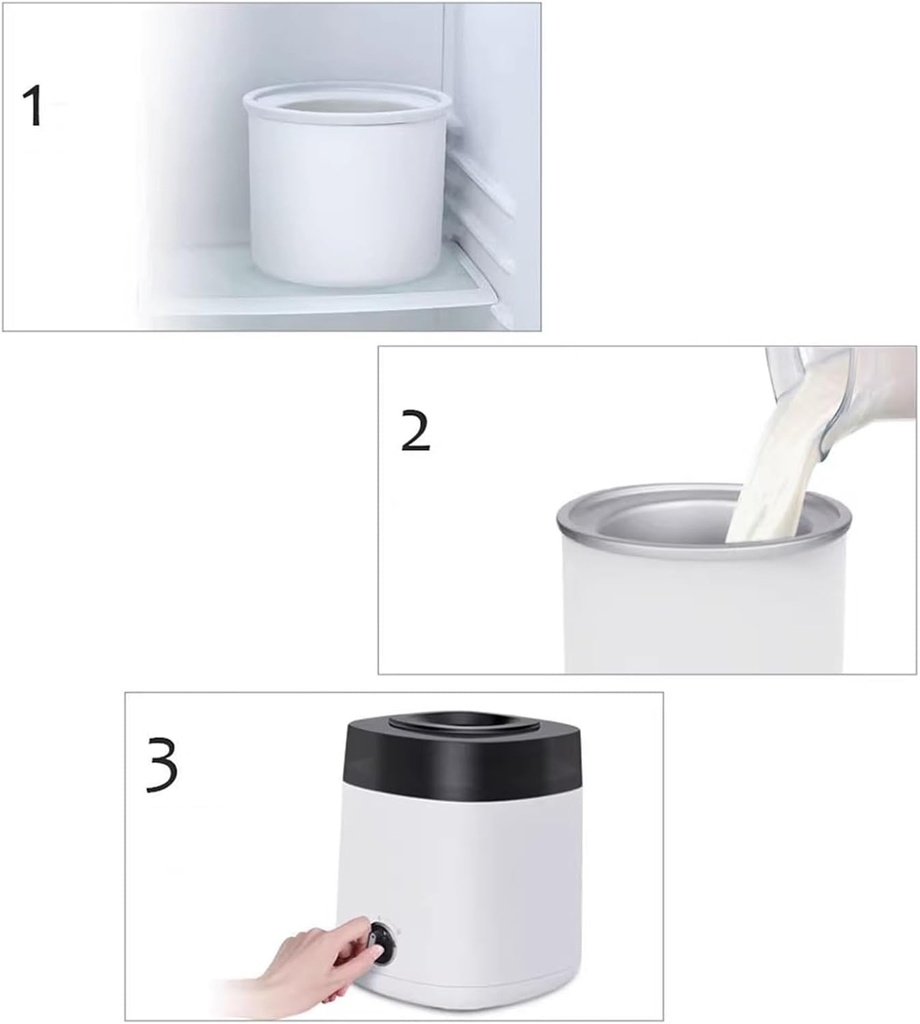 1

2

3