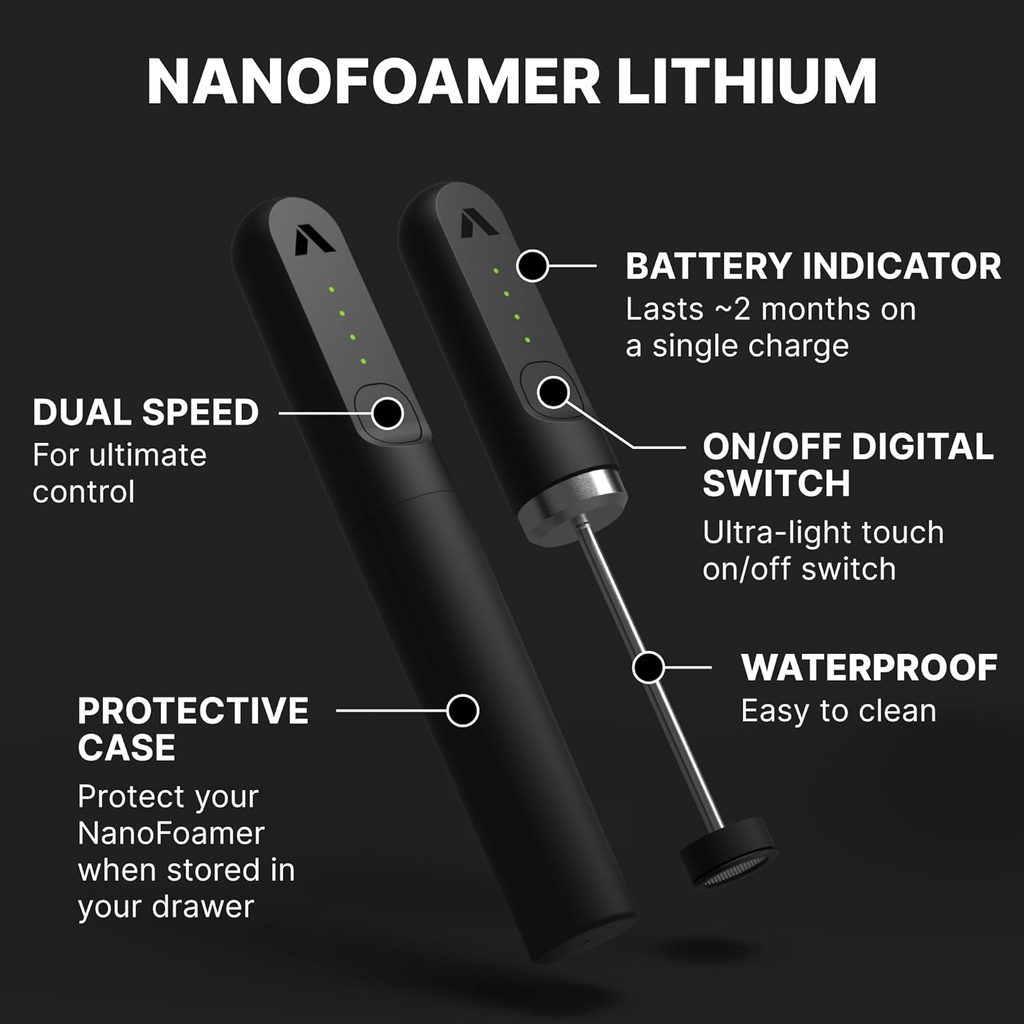 NANOFOAMER LITHIUM

BATTERY INDICATOR
Lasts ~2 months on a single charge

DUAL SPEED
For ultimate control

ON/OFF DIGITAL SWITCH
Ultra-light touch on/off switch

WATERPROOF
Easy to clean

PROTECTIVE CASE
Protect your NanoFoamer when stored in your drawer