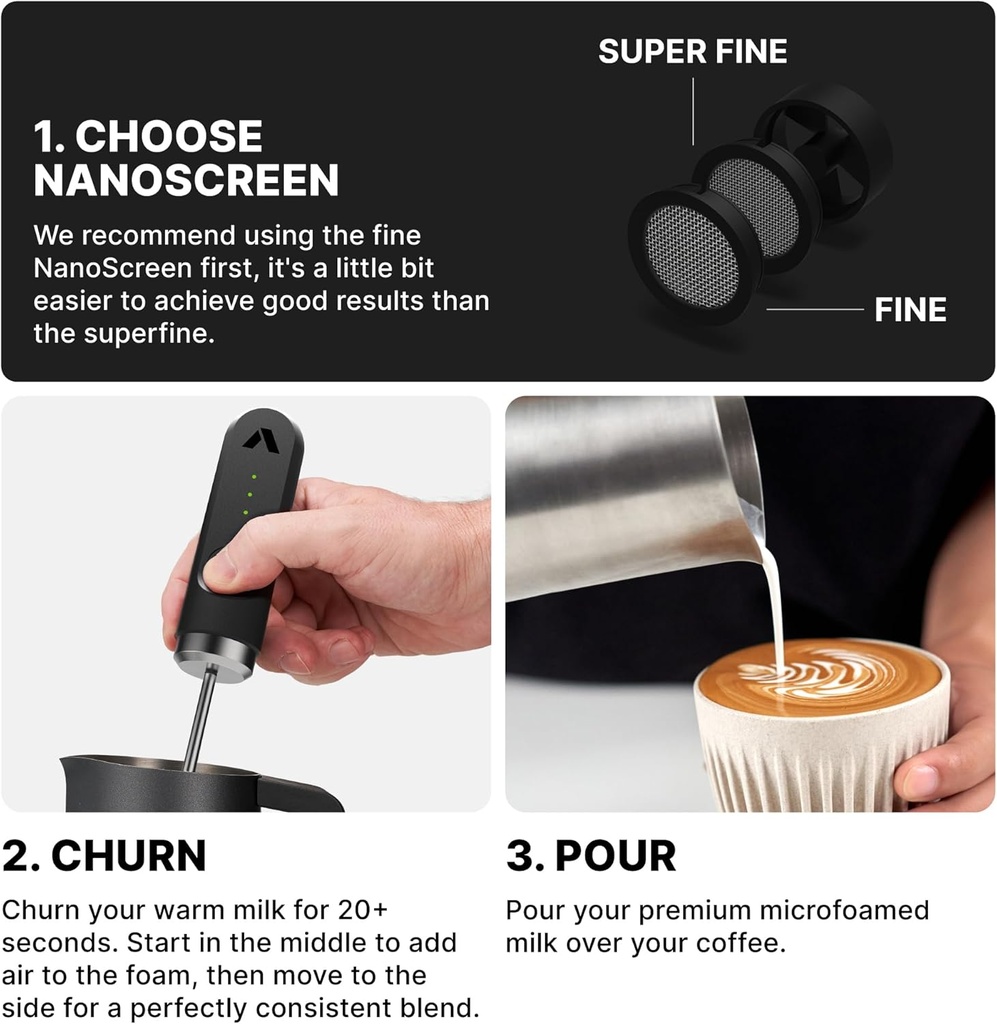 1. CHOOSE NANOSCREEN

We recommend using the fine NanoScreen first, it's a little bit easier to achieve good results than the superfine.

SUPER FINE

FINE

2. CHURN

Churn your warm milk for 20+ seconds. Start in the middle to add air to the foam, then move to the side for a perfectly consistent blend.

3. POUR

Pour your premium microfoamed milk over your coffee.