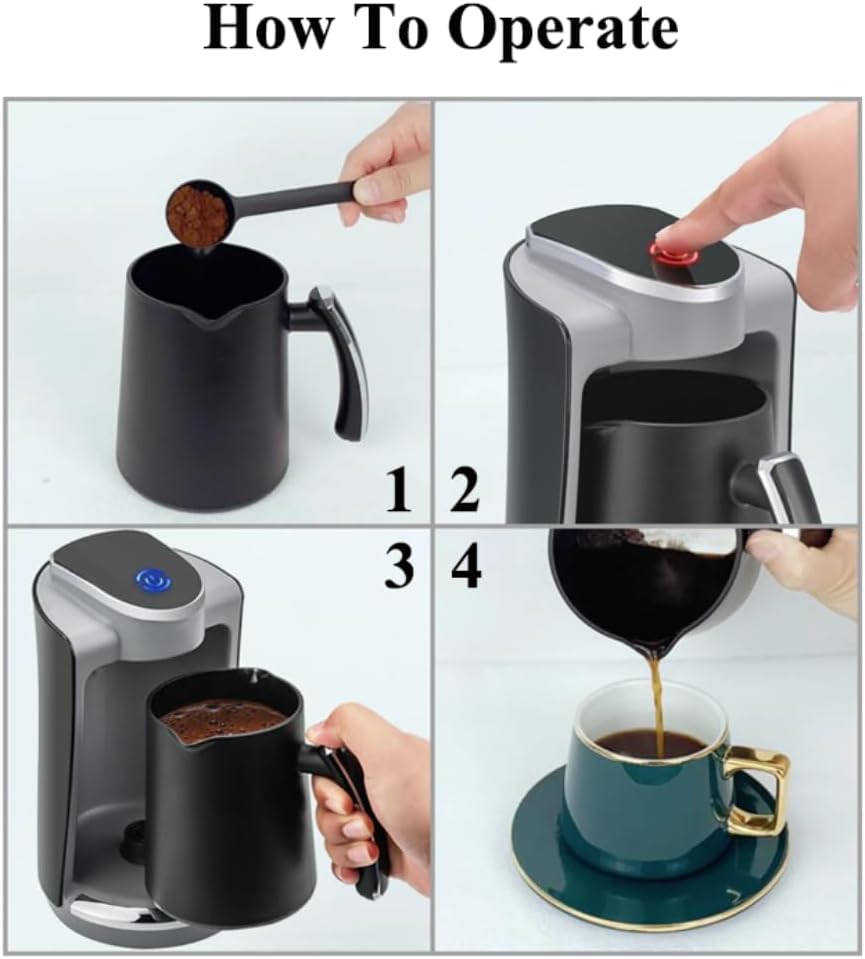 How To Operate

1

2

3

4