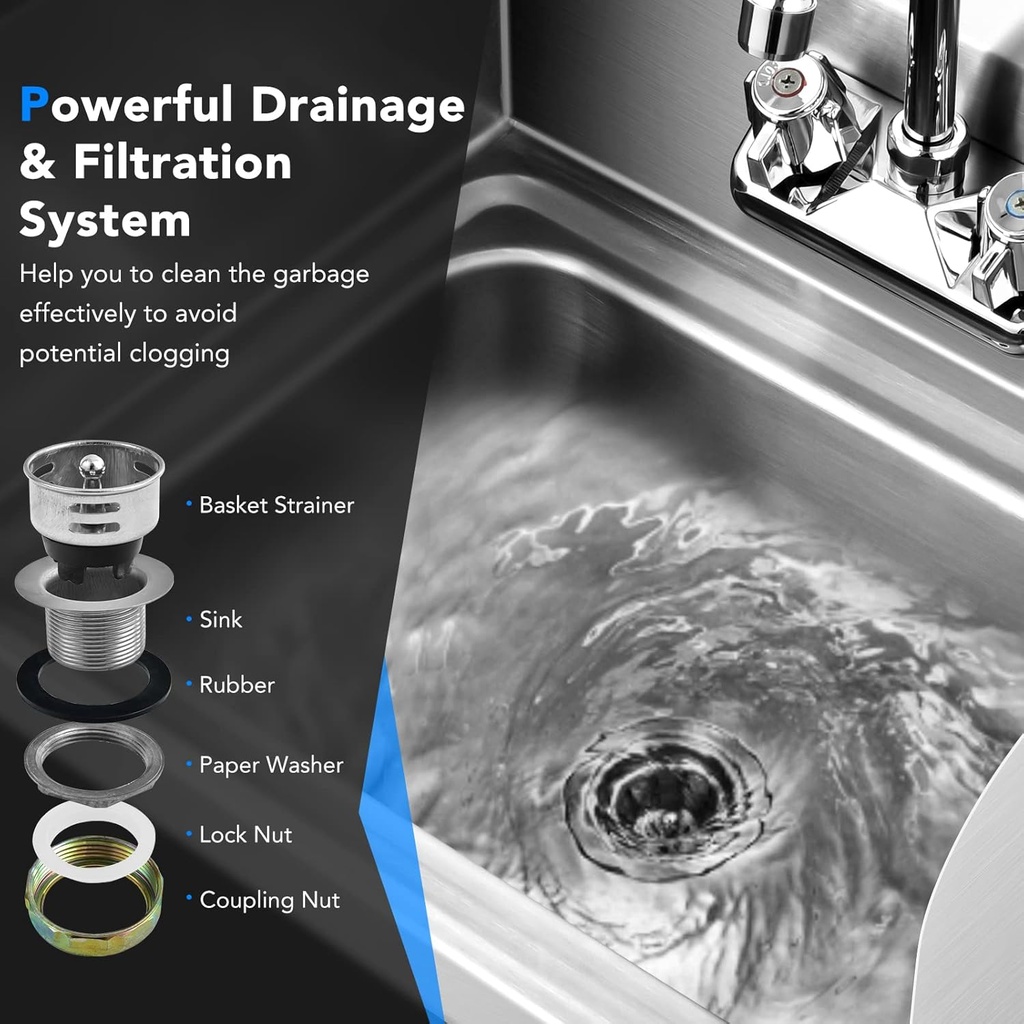 Powerful Drainage & Filtration System

Help you to clean the garbage effectively to avoid potential clogging

• Basket Strainer

• Sink

• Rubber

• Paper Washer

• Lock Nut

• Coupling Nut