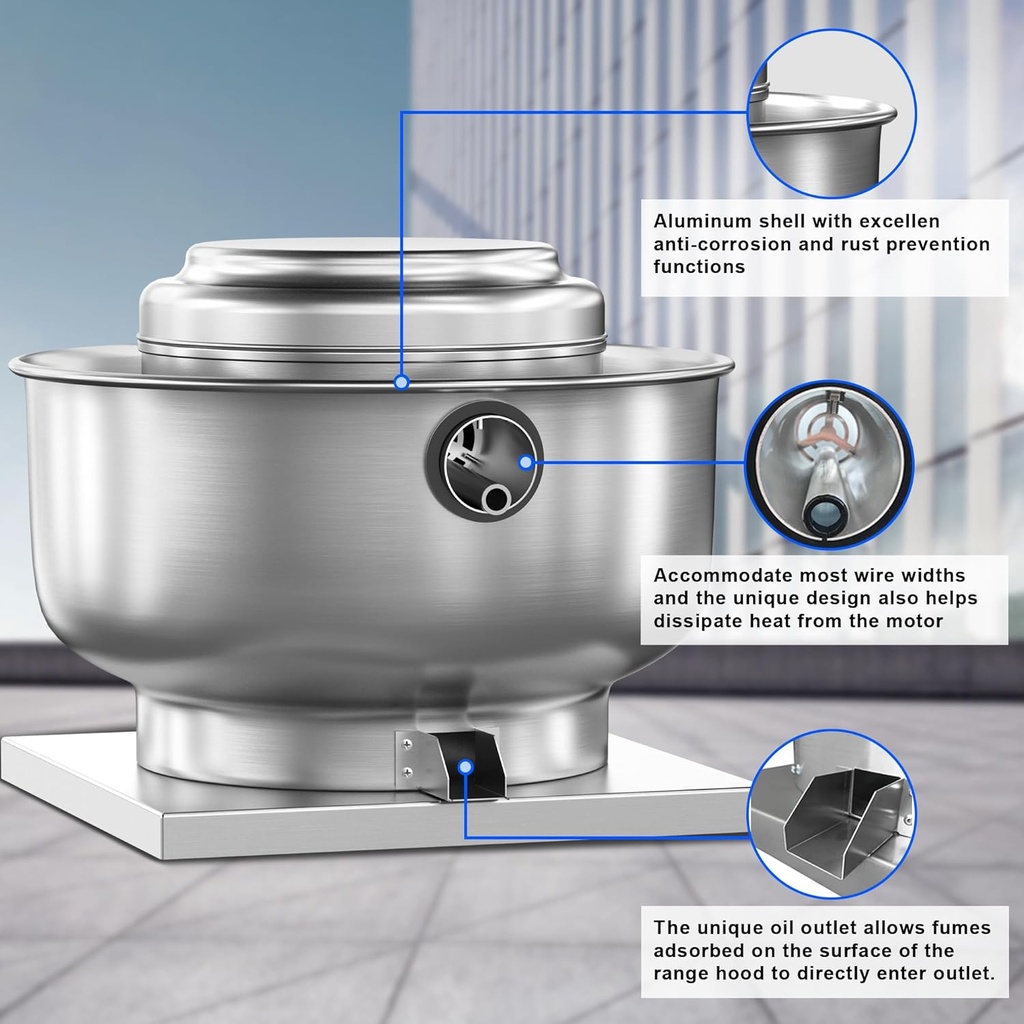 Aluminum shell with excellen anti-corrosion and rust prevention functions

Accommodate most wire widths and the unique design also helps dissipate heat from the motor

The unique oil outlet allows fumes adsorbed on the surface of the range hood to directly enter outlet.