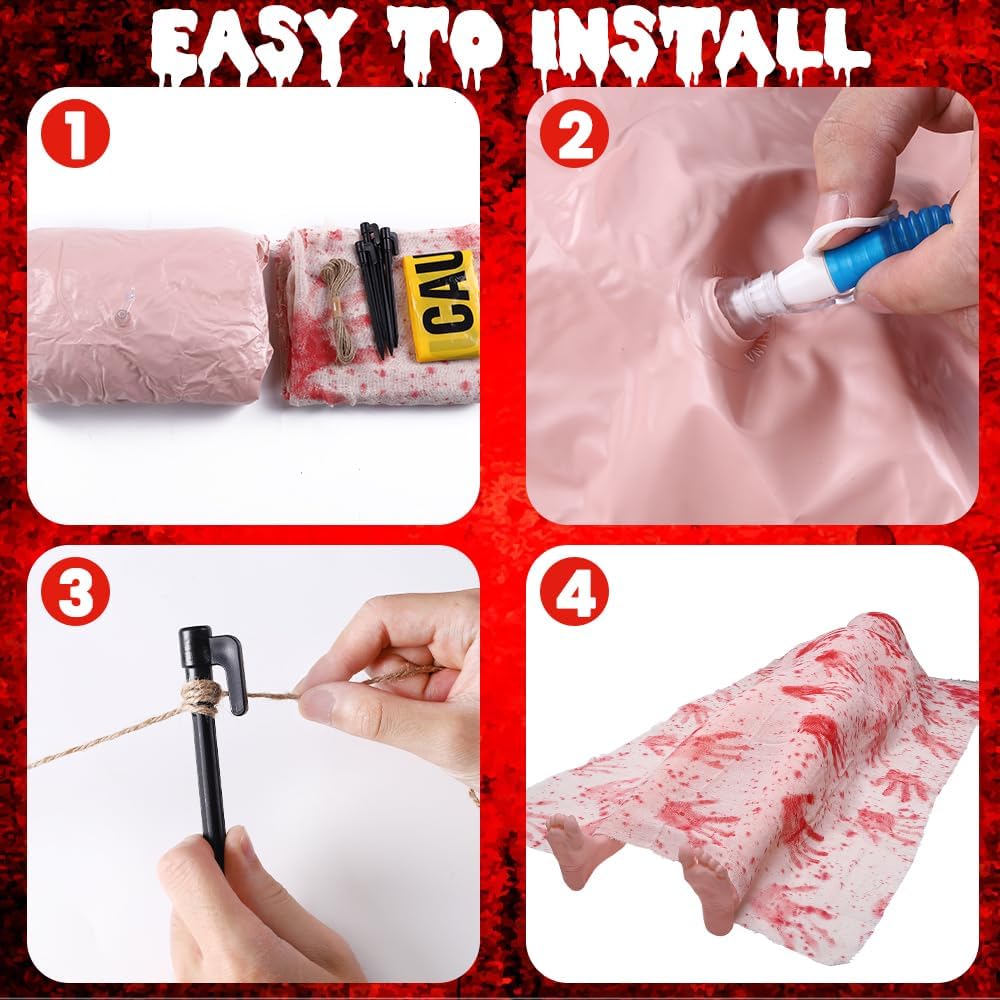 EASY TO INSTALL

1

CAU

2

3

4