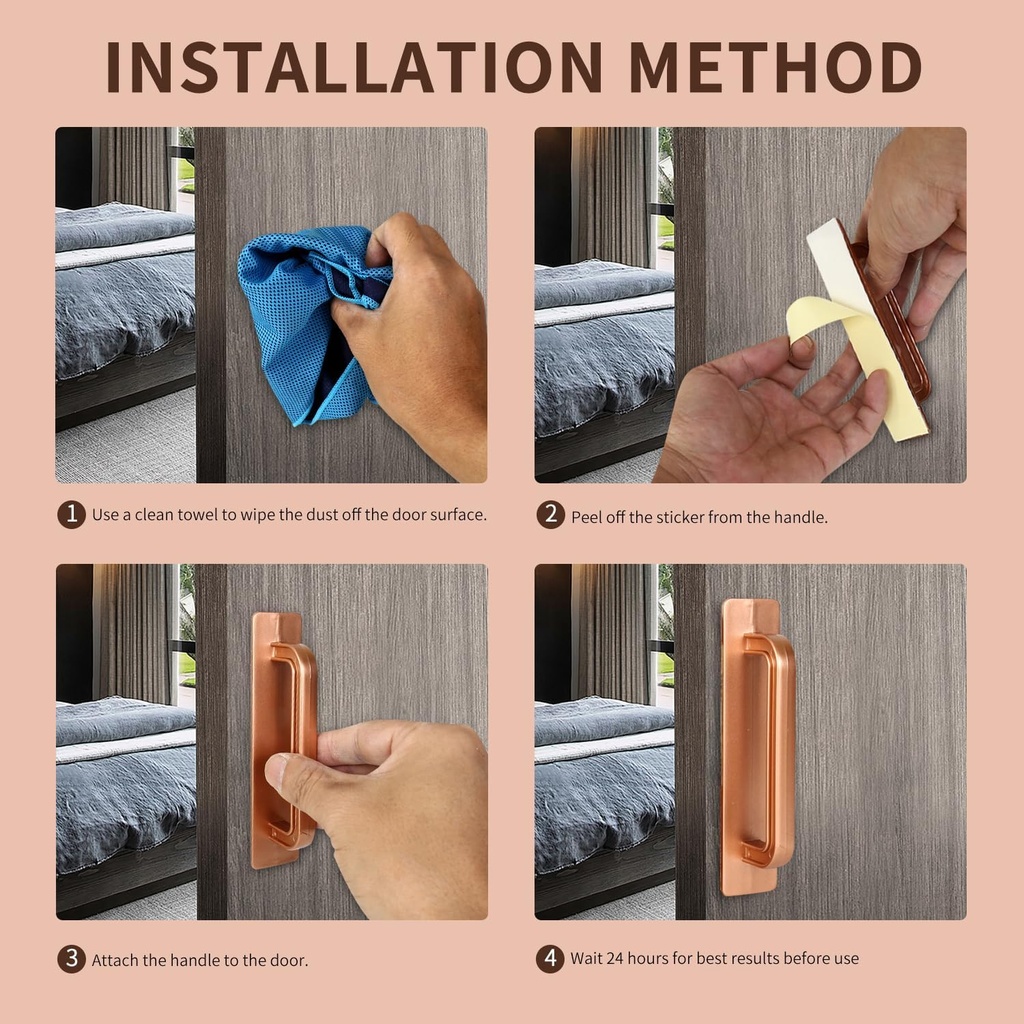 INSTALLATION METHOD

1 Use a clean towel to wipe the dust off the door surface.

2 Peel off the sticker from the handle.

3 Attach the handle to the door.

4 Wait 24 hours for best results before use