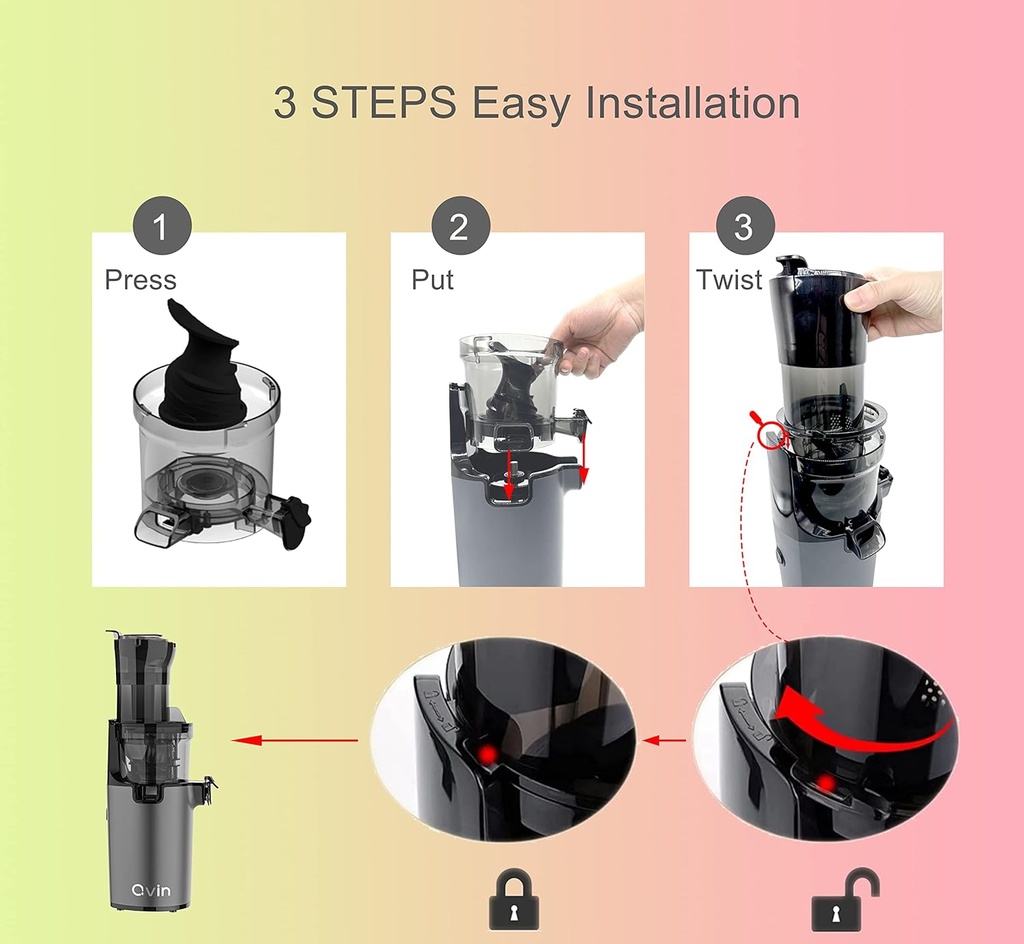 3 STEPS Easy Installation

1
Press

2
Put

3
Twist

Qvin