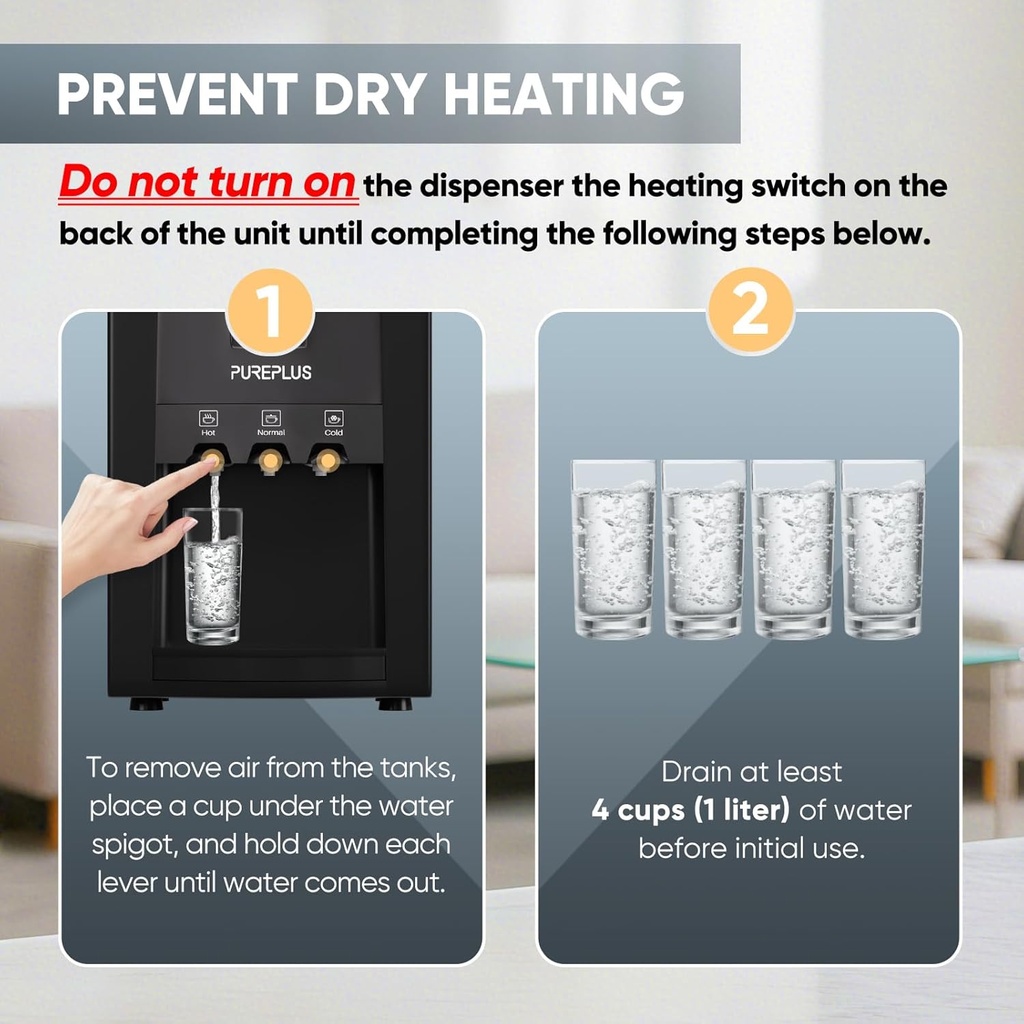 PREVENT DRY HEATING

Do not turn on the dispenser the heating switch on the back of the unit until completing the following steps below.

1

PUREPLUS

Hot Normal Cold

To remove air from the tanks, place a cup under the water spigot, and hold down each lever until water comes out.

2

Drain at least 4 cups (1 liter) of water before initial use.