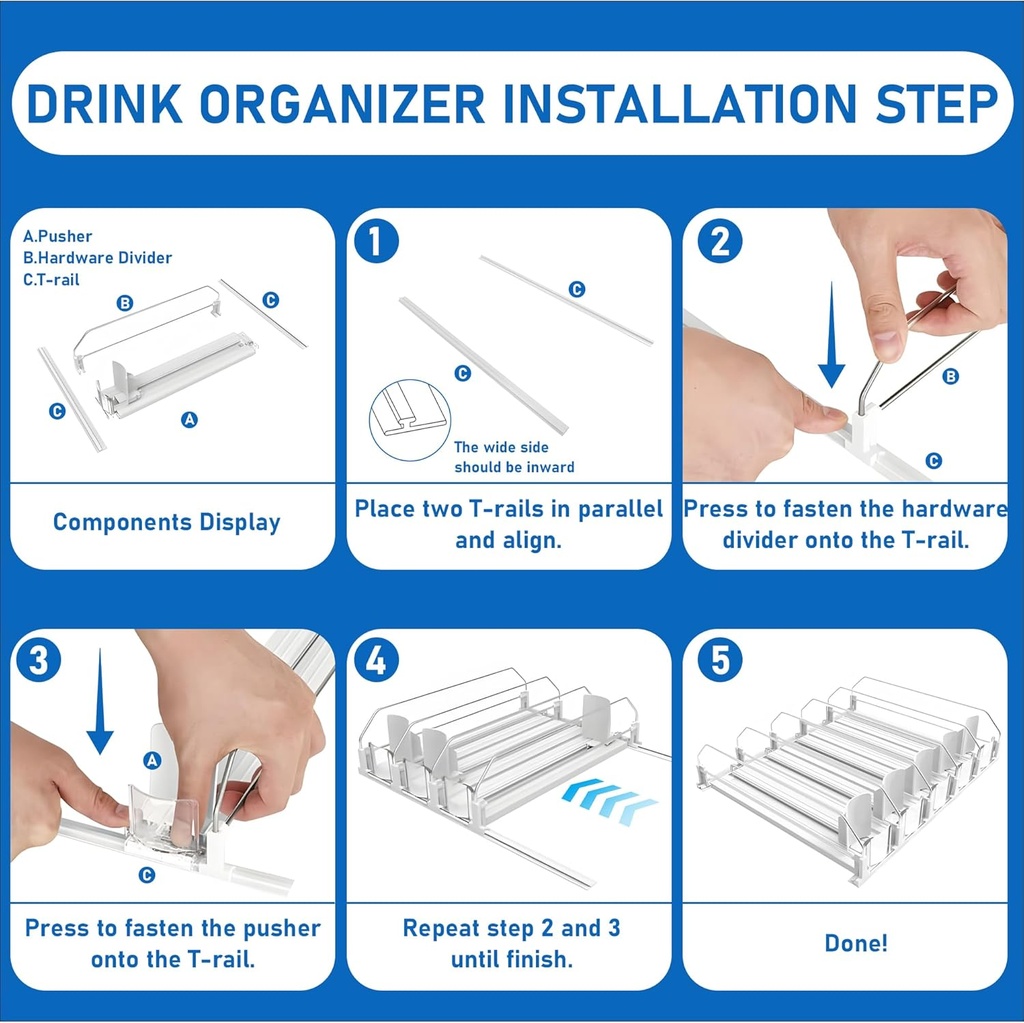 DRINK ORGANIZER INSTALLATION STEP

A.Pusher
B.Hardware Divider
C.T-rail

B
C
C
A

Components Display

1

C
C

The wide side should be inward

Place two T-rails in parallel and align.

2

B
C

Press to fasten the hardware divider onto the T-rail.

3

A
C

Press to fasten the pusher onto the T-rail.

4

Repeat step 2 and 3 until finish.

5

Done!