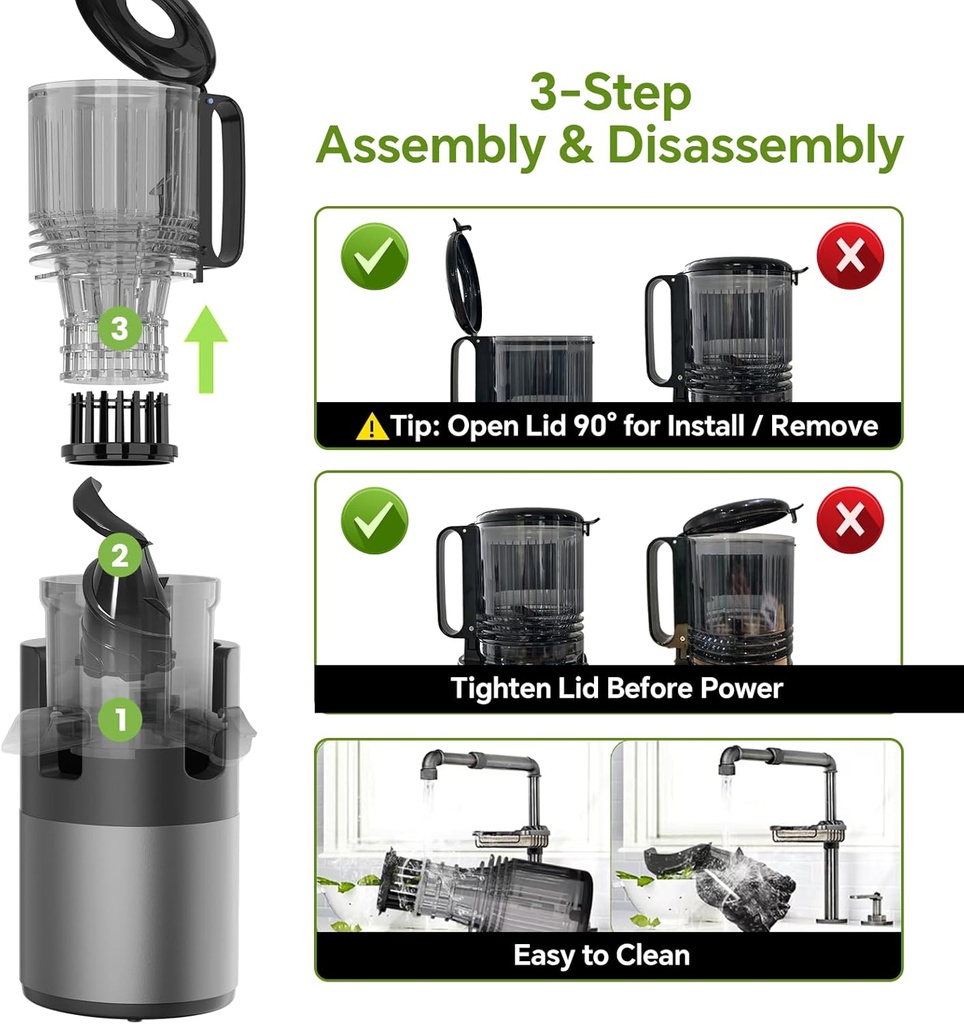 3-Step
Assembly & Disassembly

3

2

1

Tip: Open Lid 90° for Install / Remove

Tighten Lid Before Power

Easy to Clean