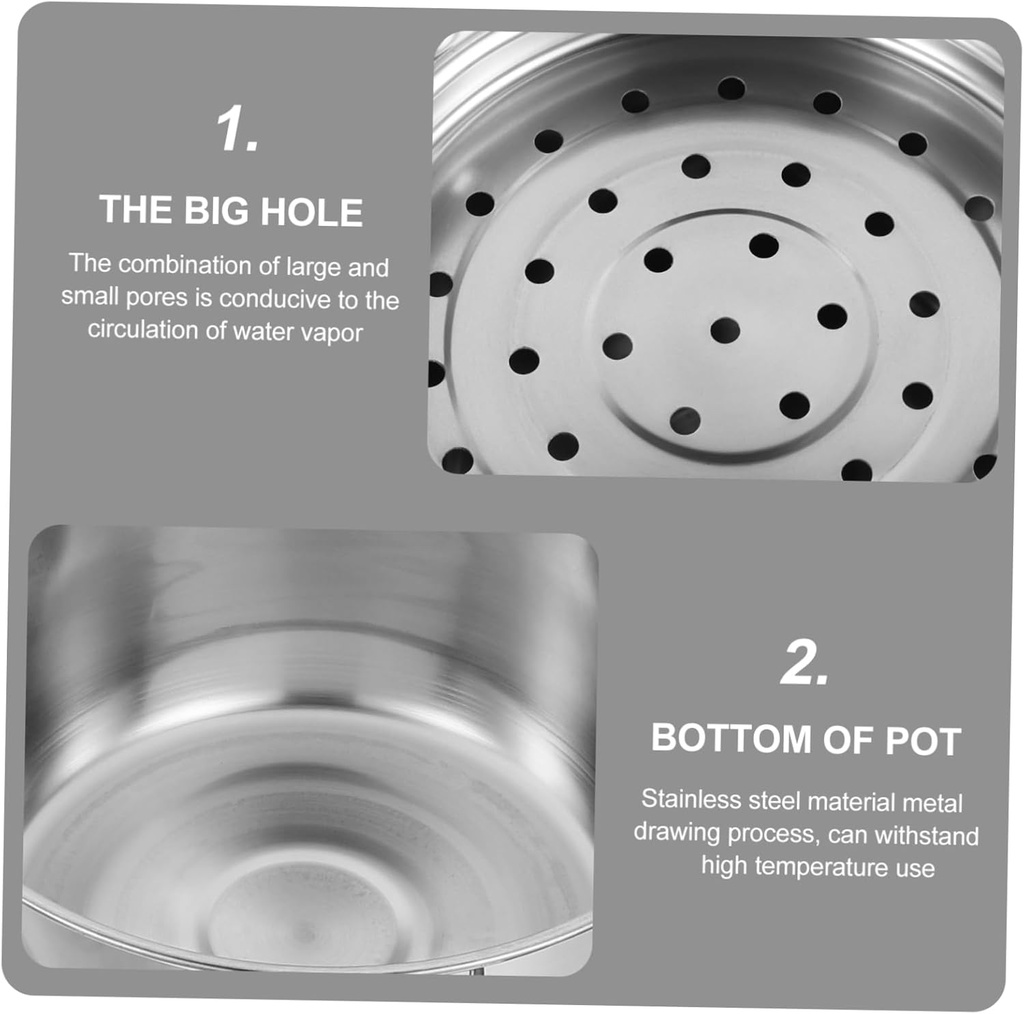 1.

THE BIG HOLE

The combination of large and small pores is conducive to the circulation of water vapor

2.

BOTTOM OF POT

Stainless steel material metal drawing process, can withstand high temperature use