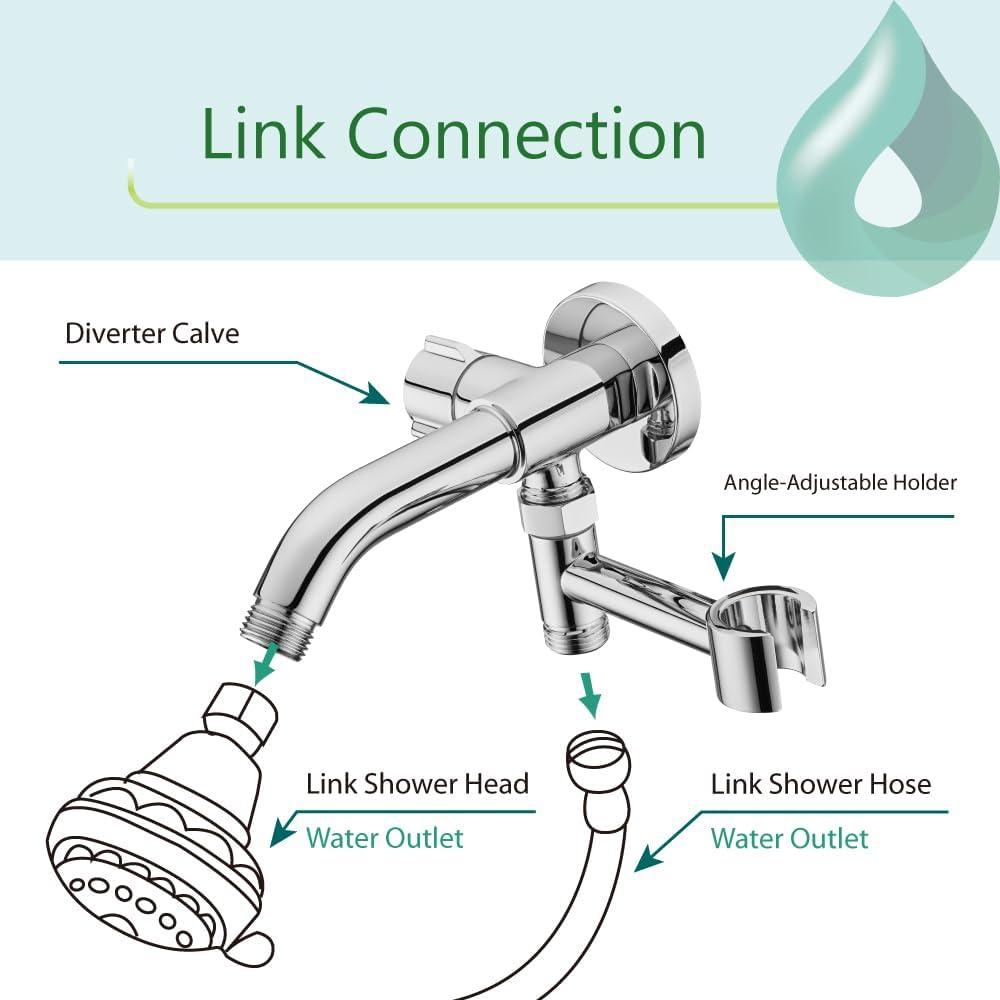 Link Connection

Diverter Calve

Angle-Adjustable Holder

Link Shower Head
Water Outlet

Link Shower Hose
Water Outlet